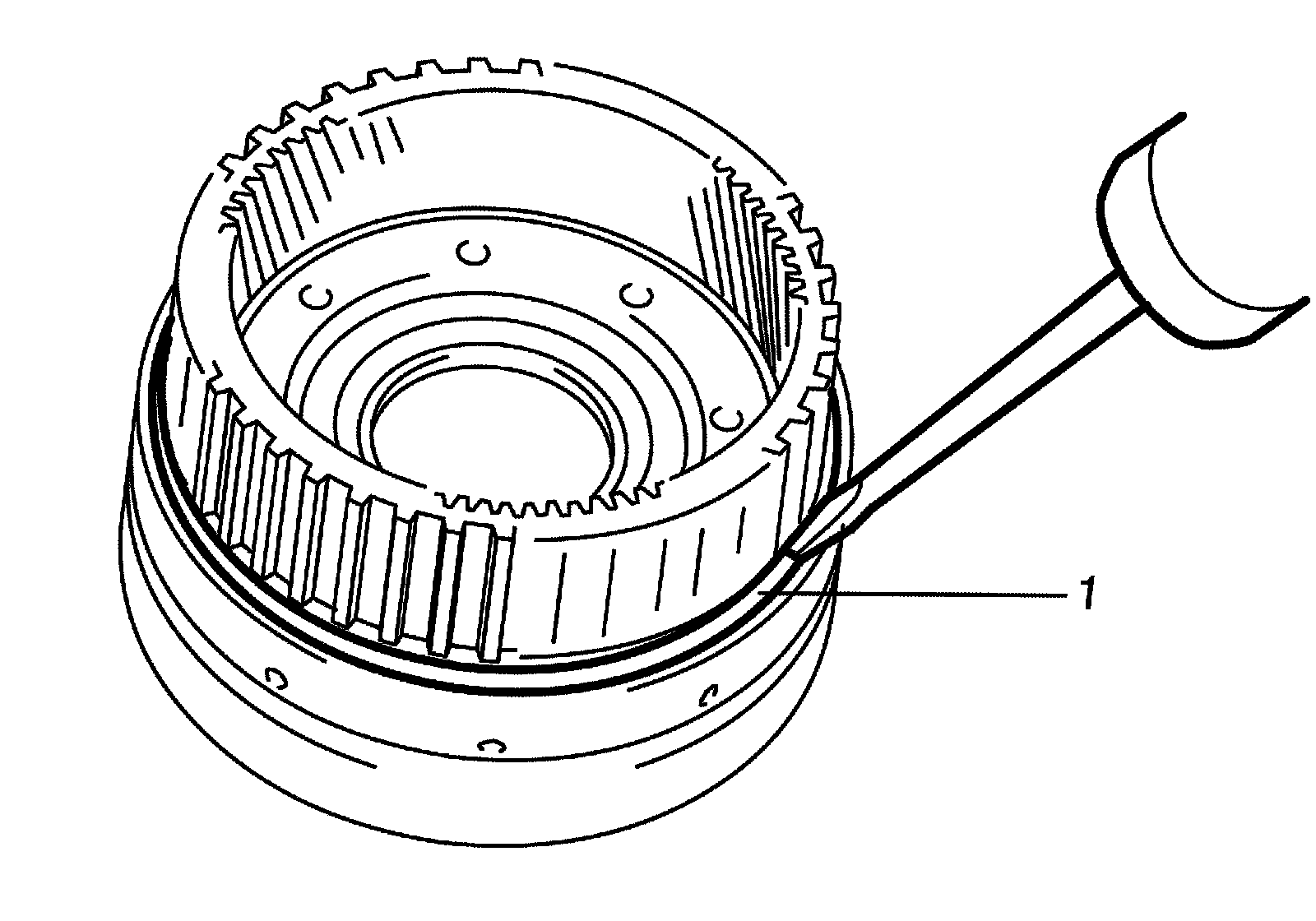 1