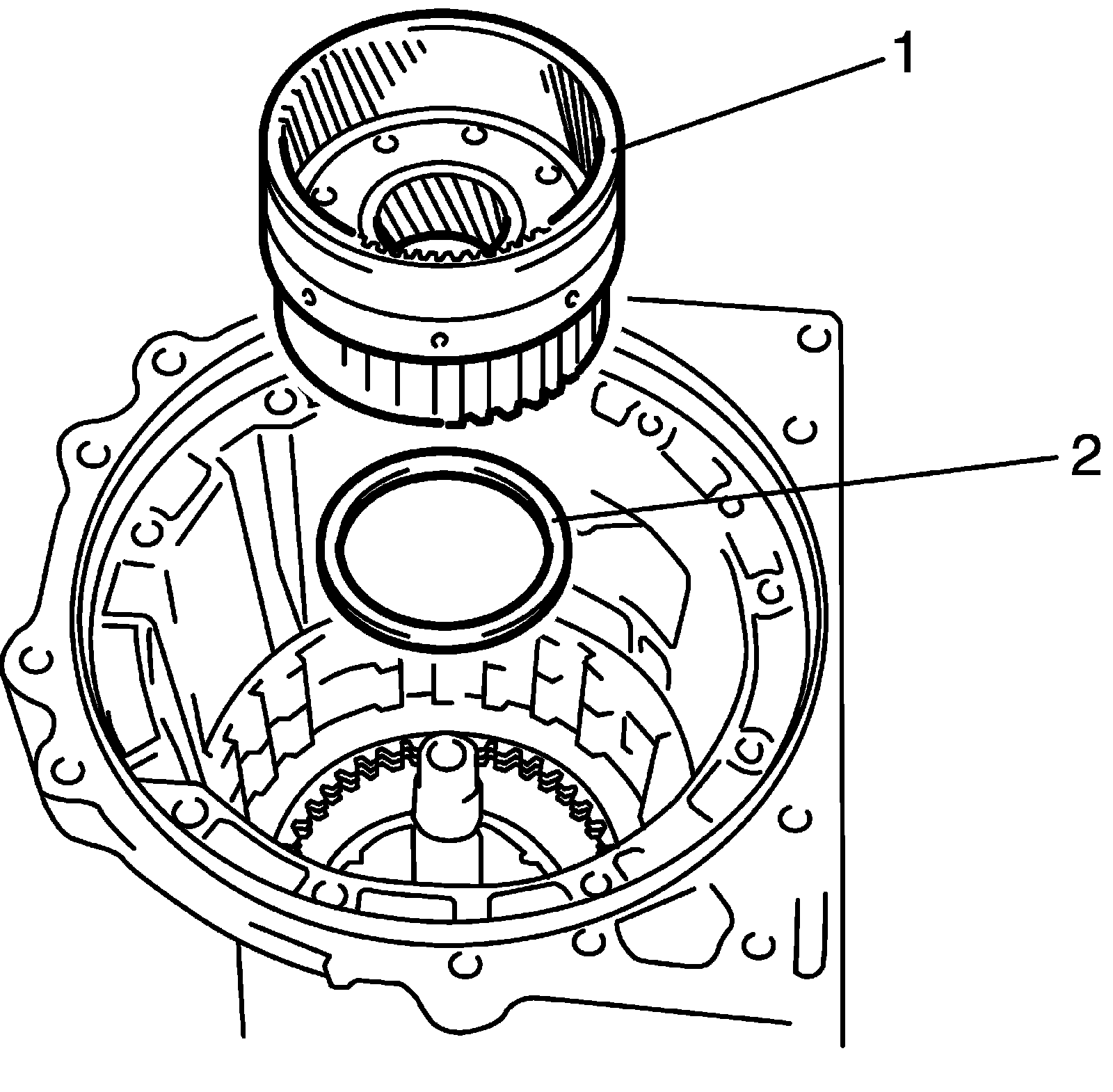 1
2