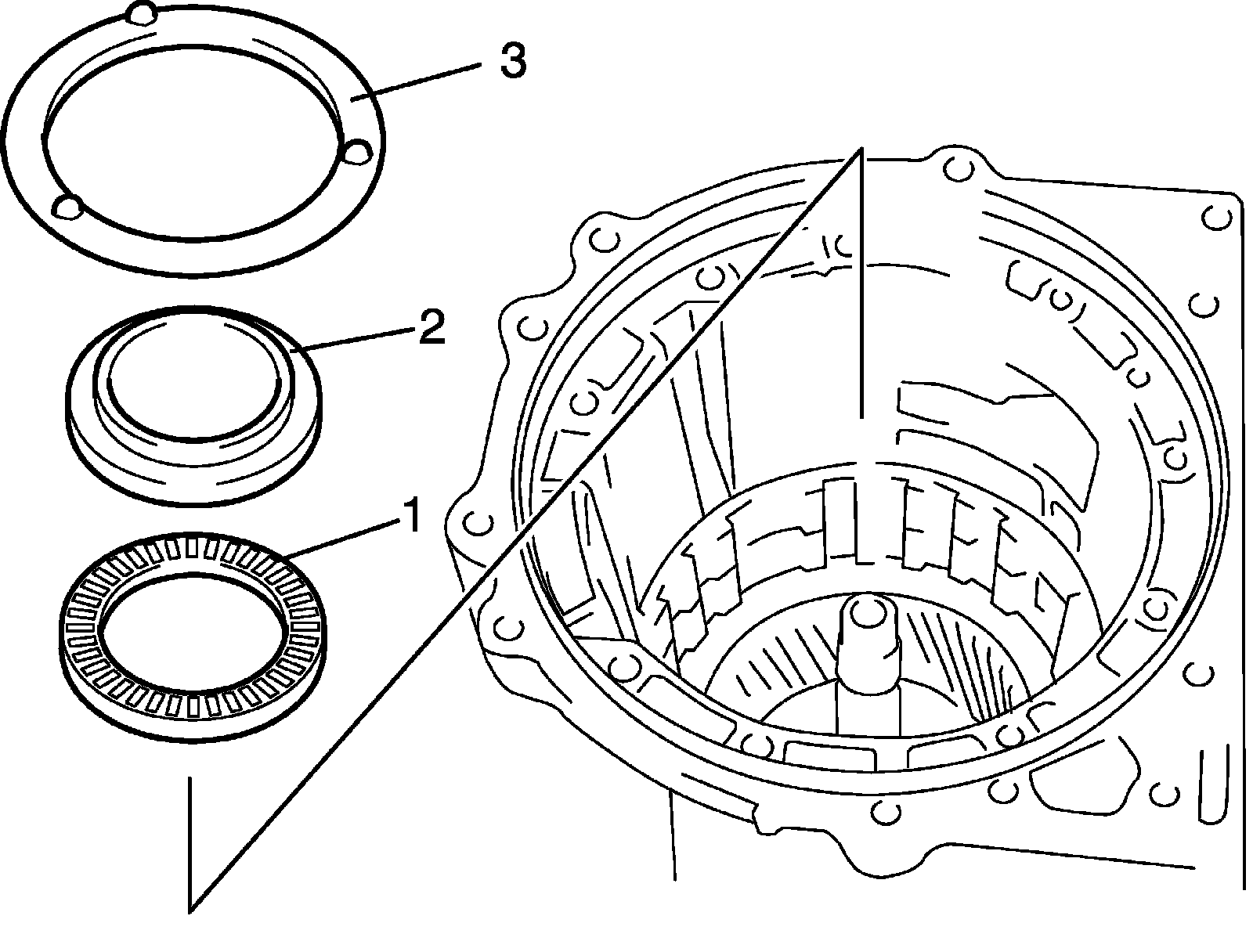 3
2
1