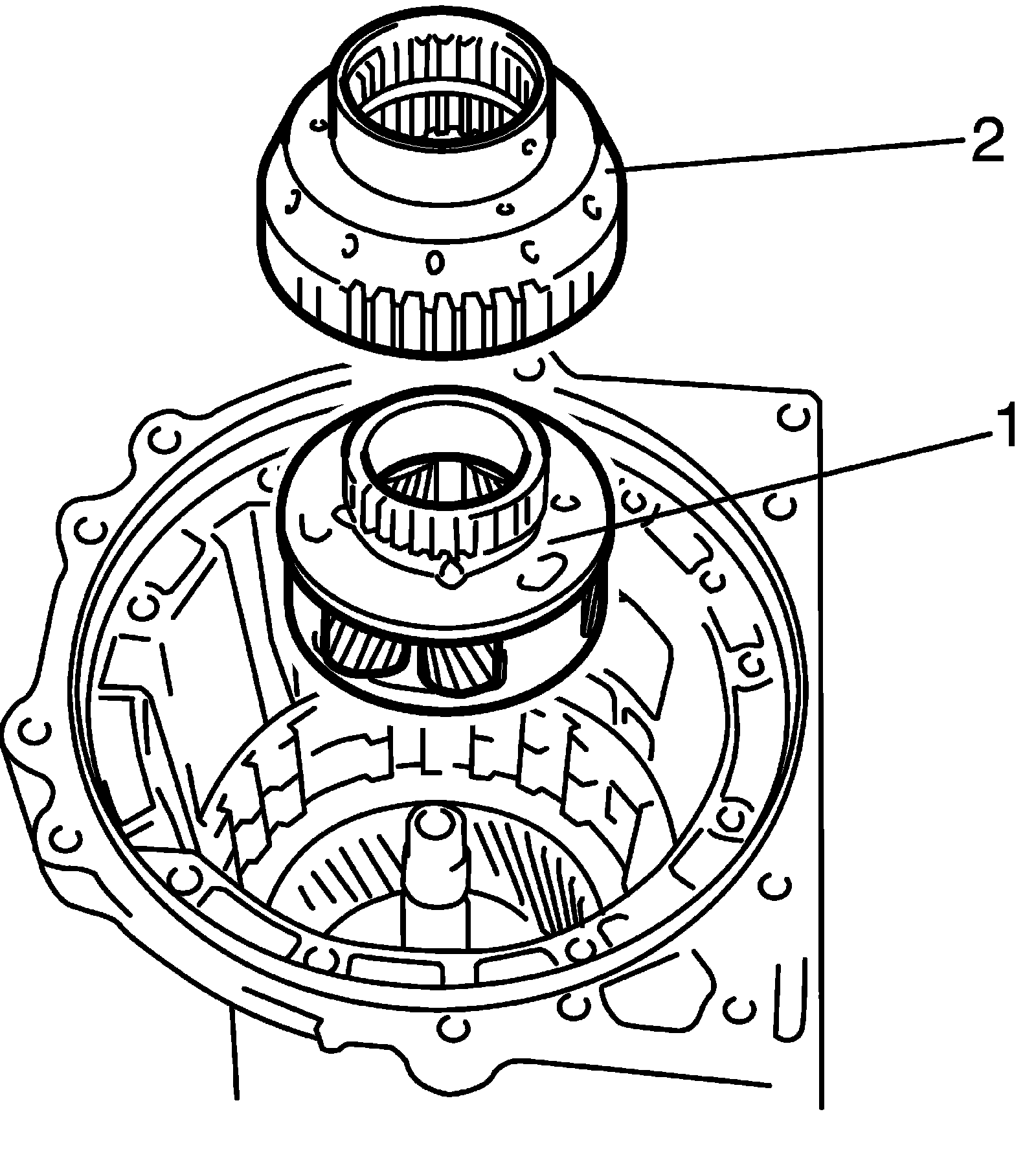 2
1