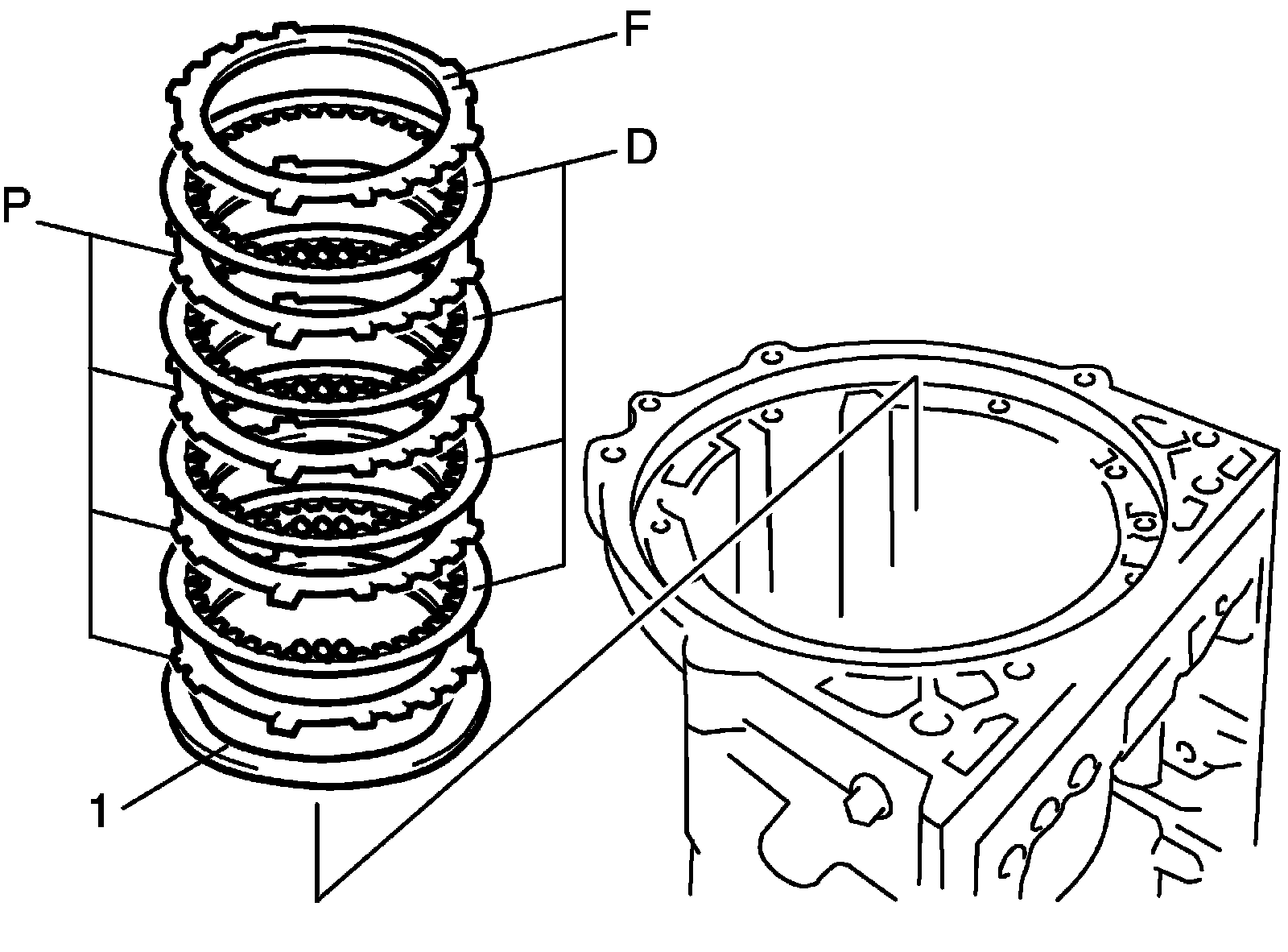 F
D
P
1