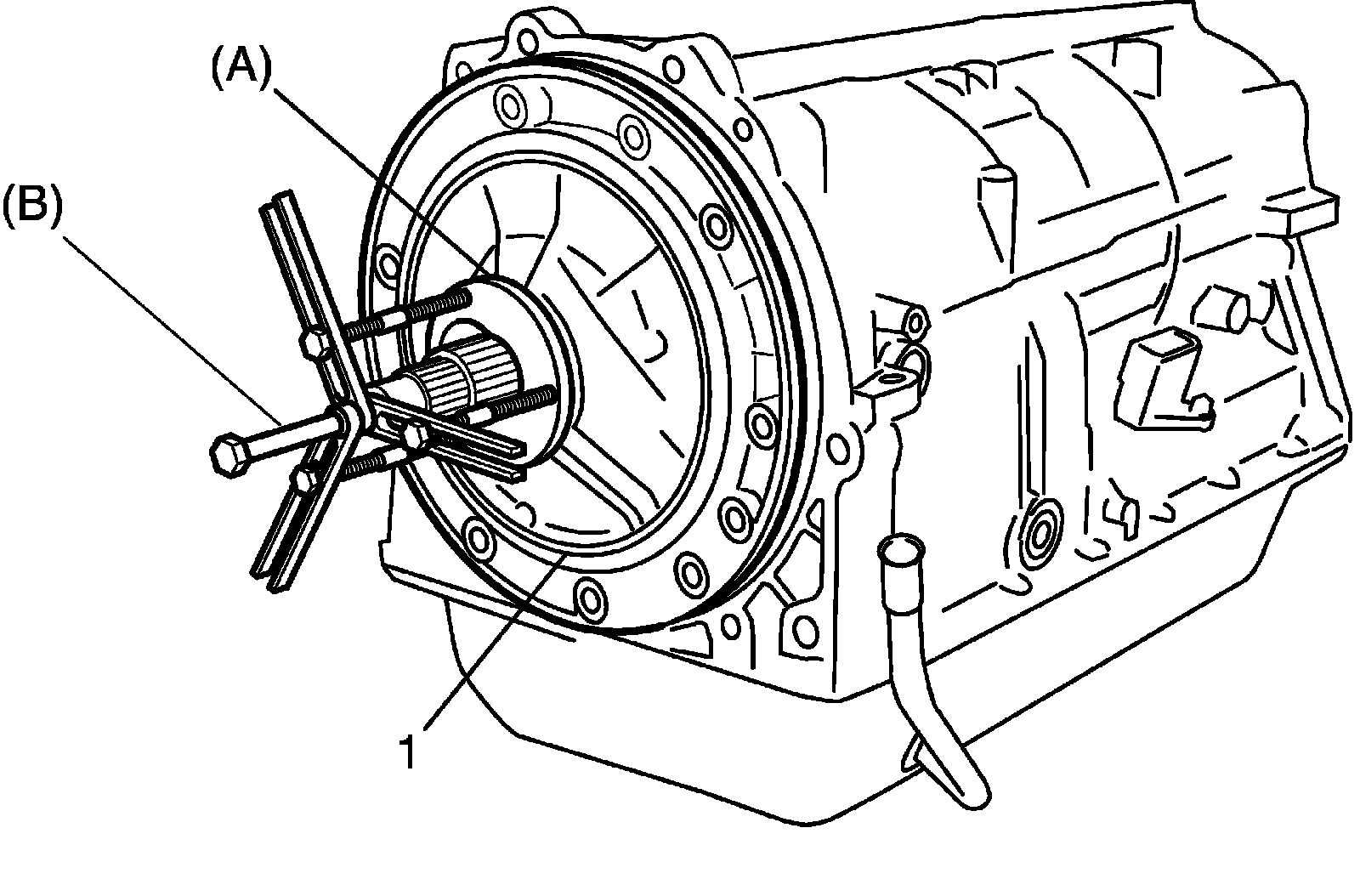 (A)

(B)

1