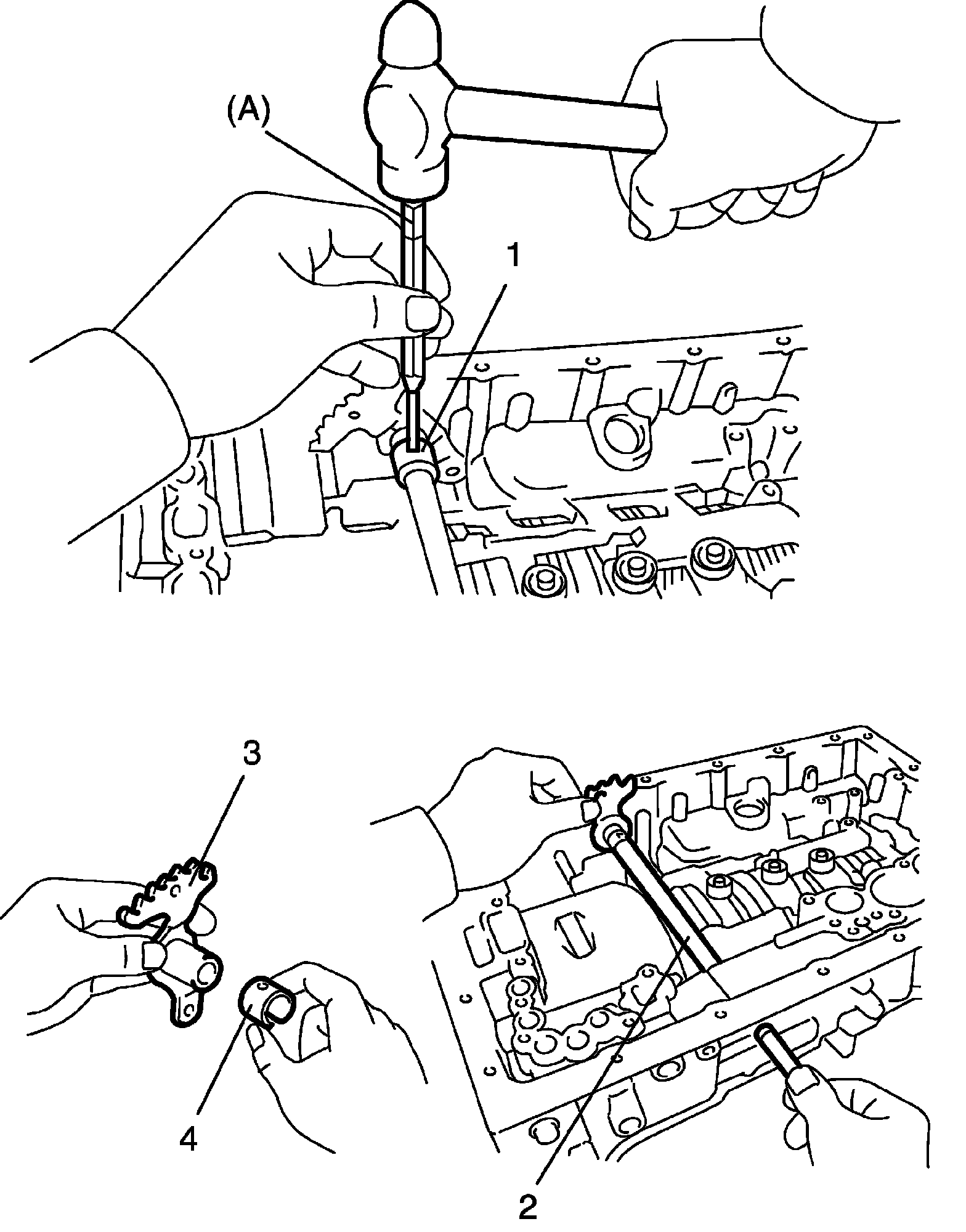 (A)
1
3
4
2