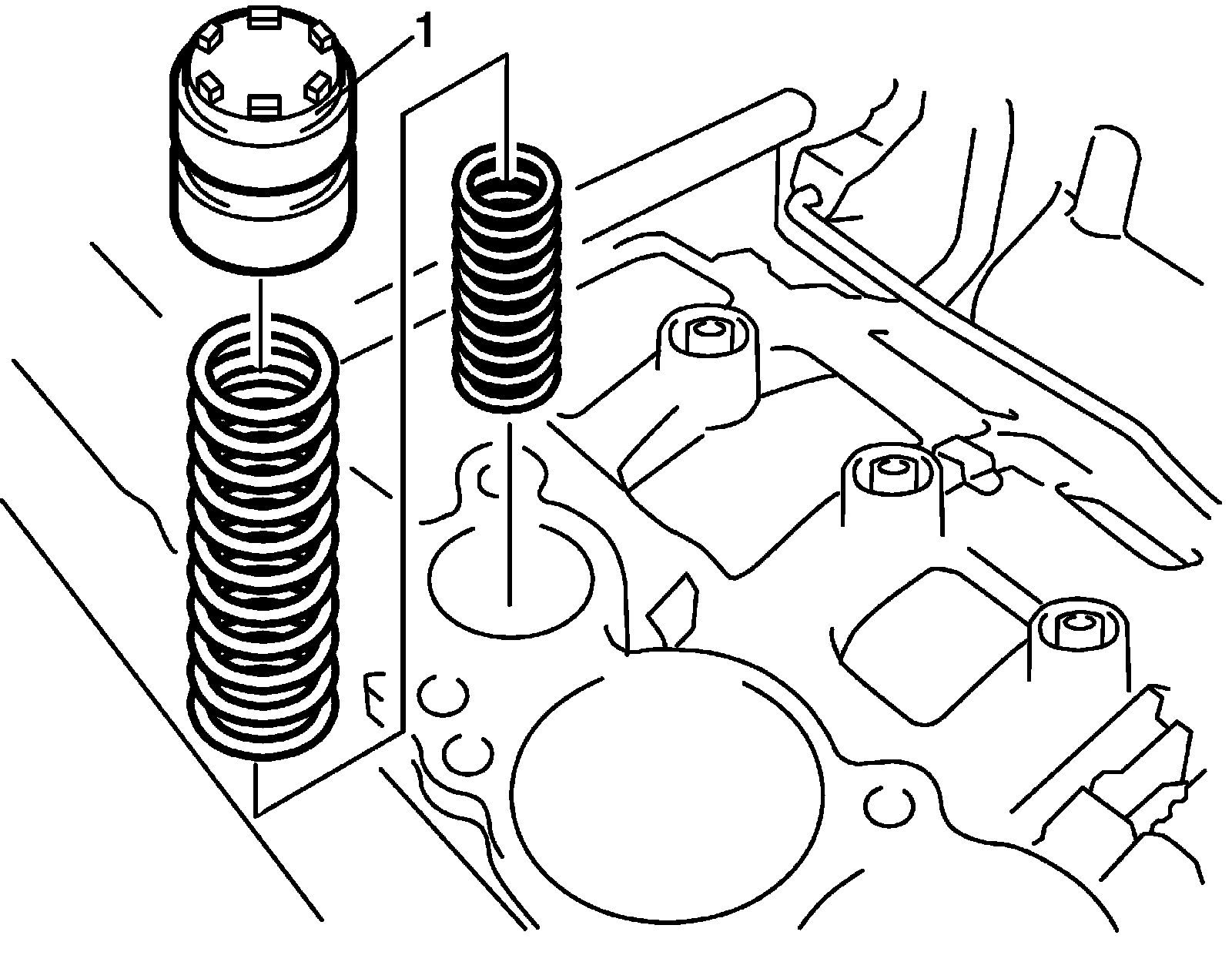 1