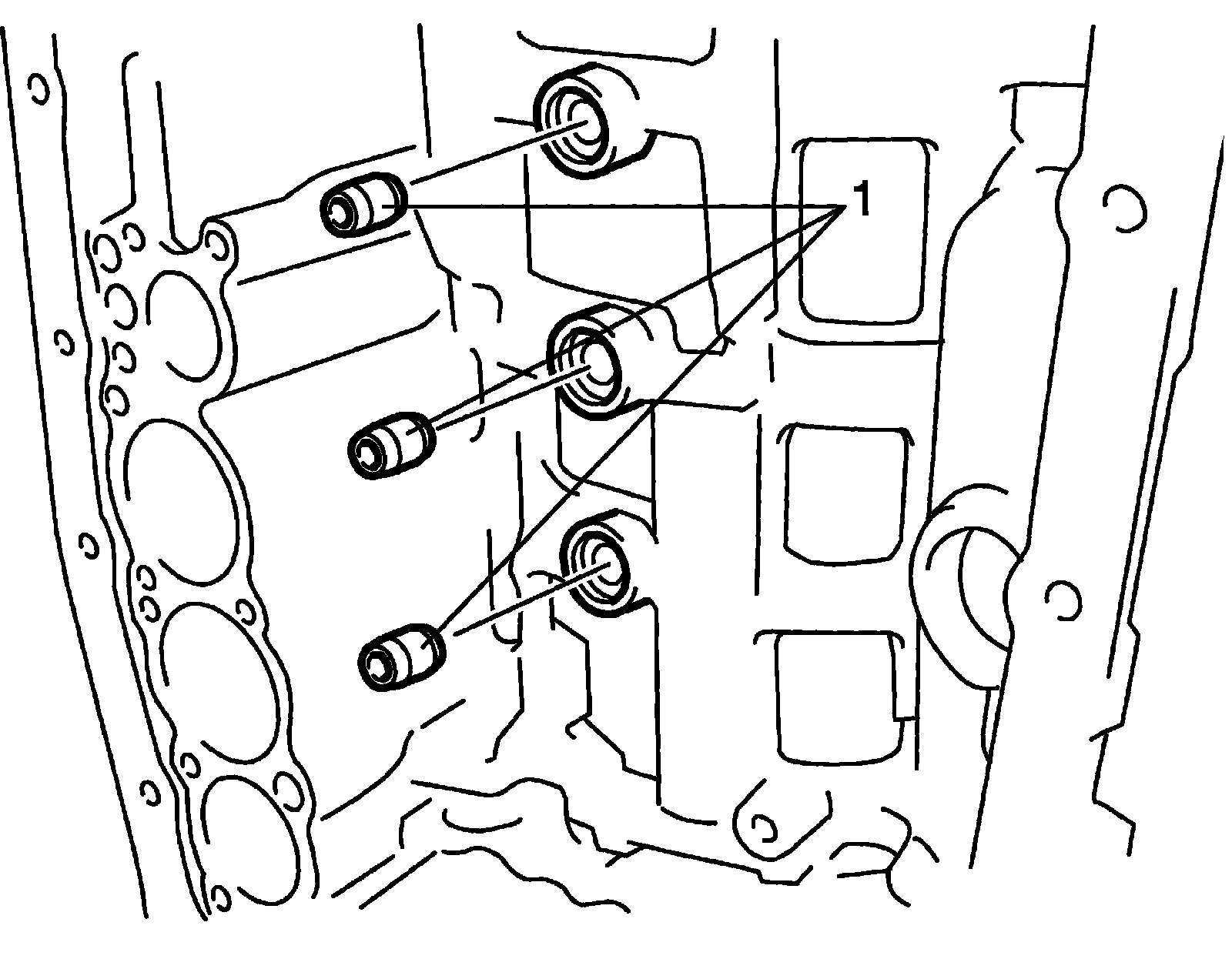 1