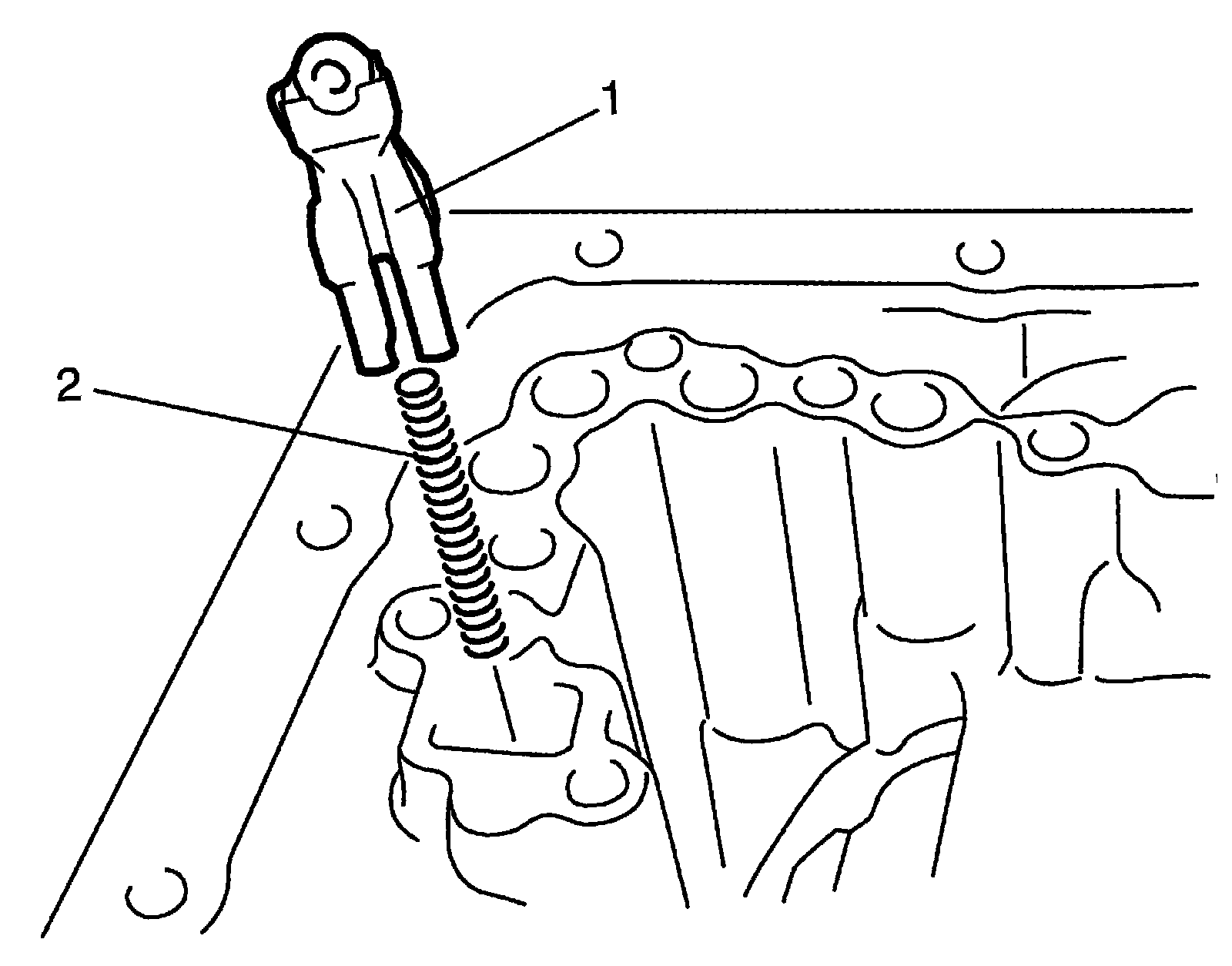 1
2