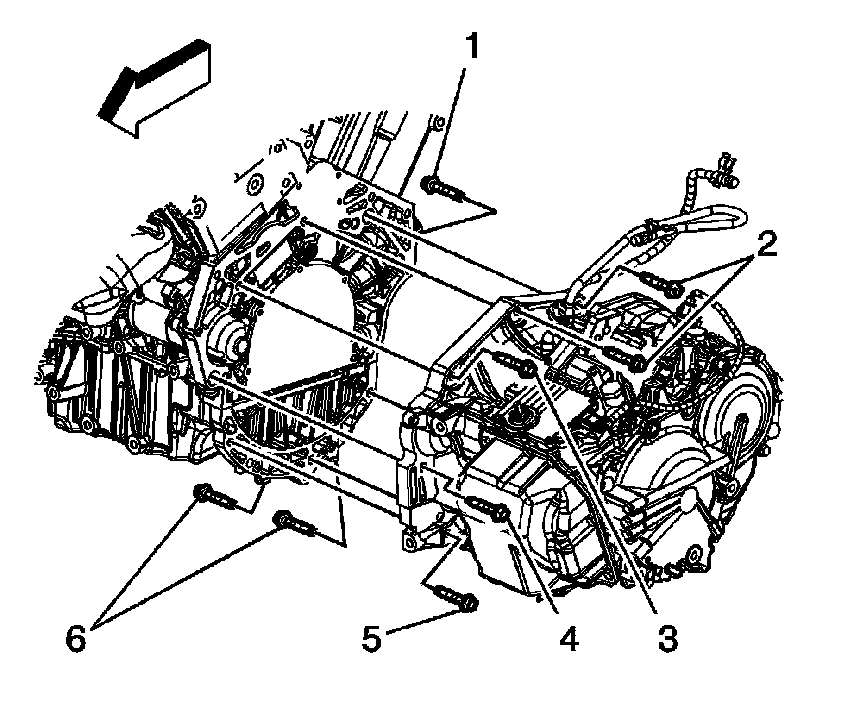 1
2
6
5
4
3