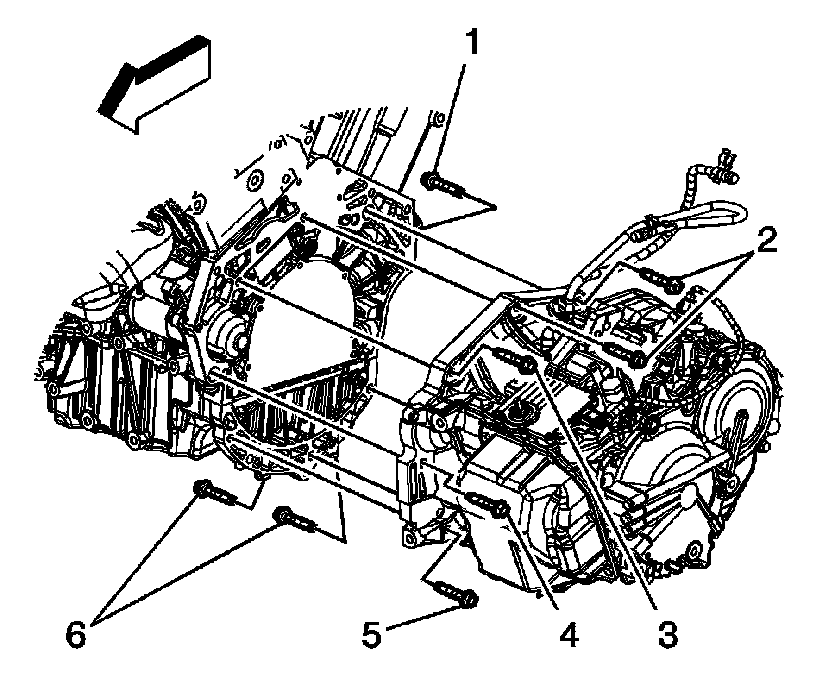 1
2
6
5
4
3