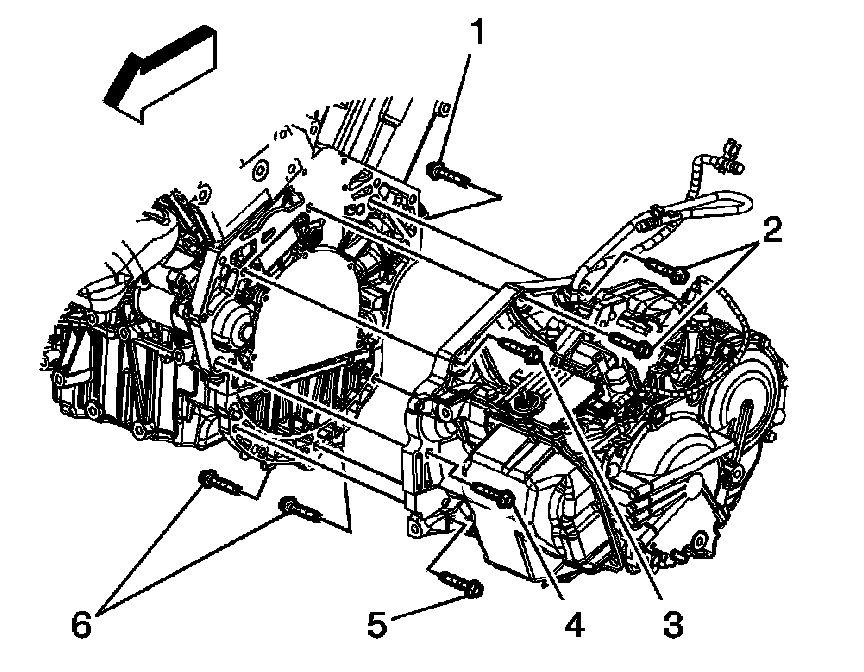 1
2
6
5
4
3