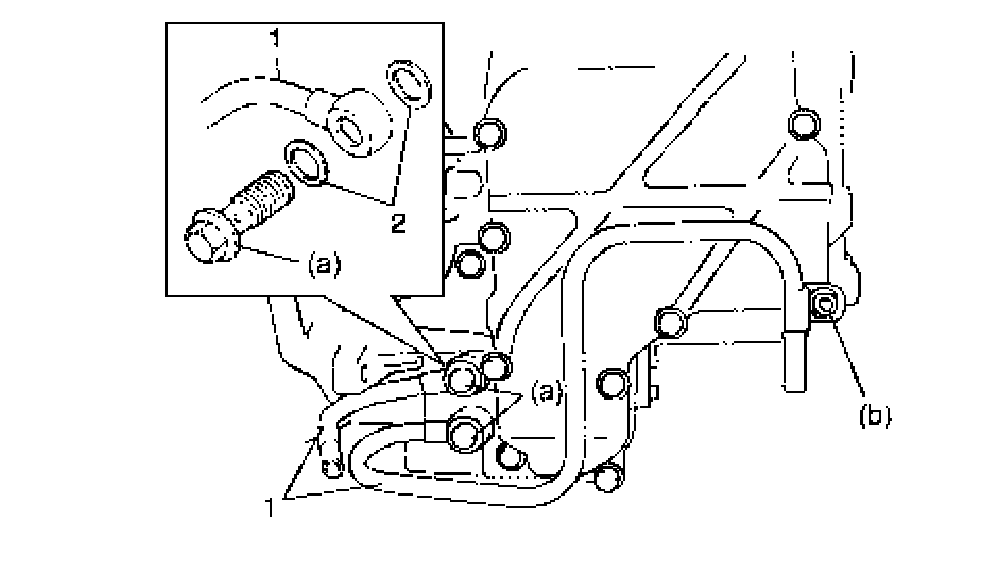 1
2
(a)
(a)
(b)
1