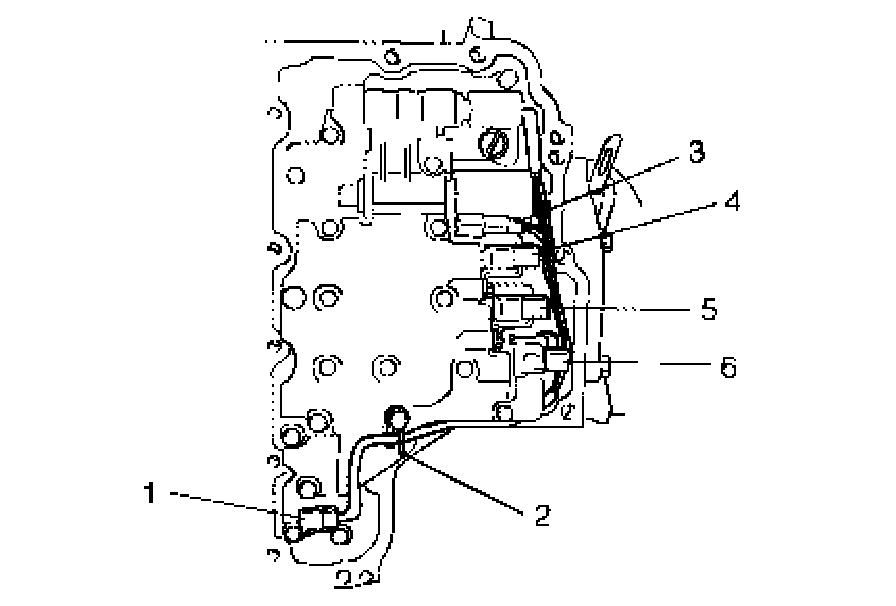 3
4
5
6
1
2