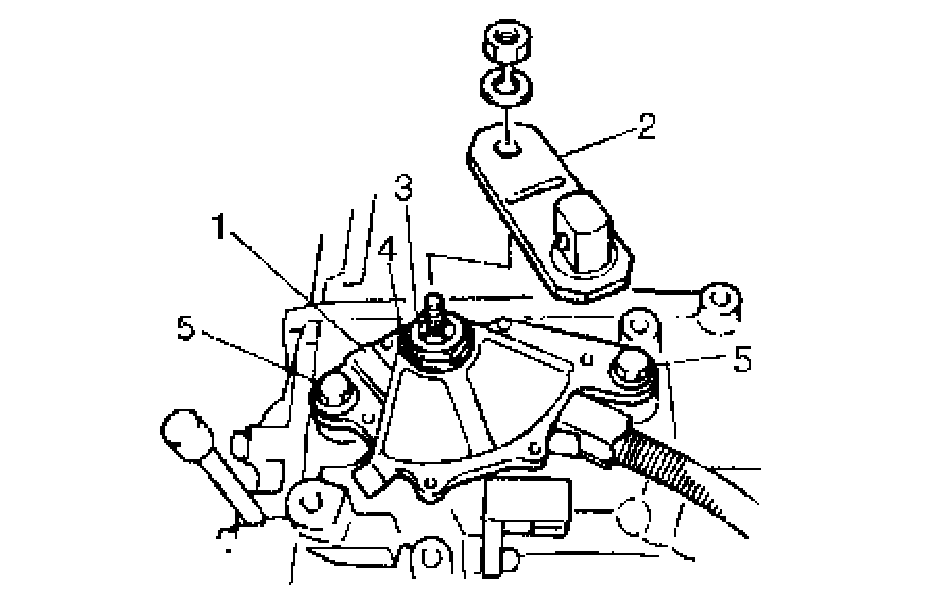 2
3
1
4
5
5