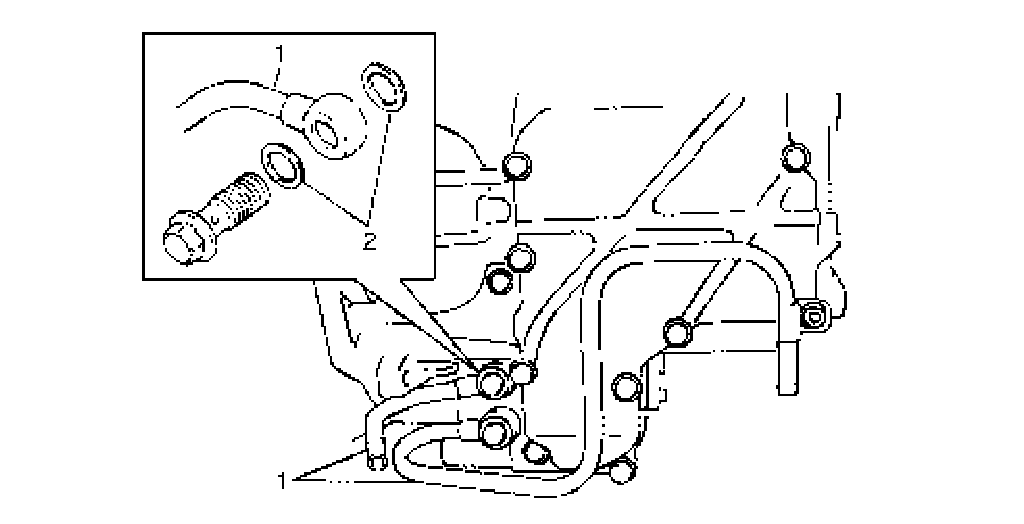 1
2
1