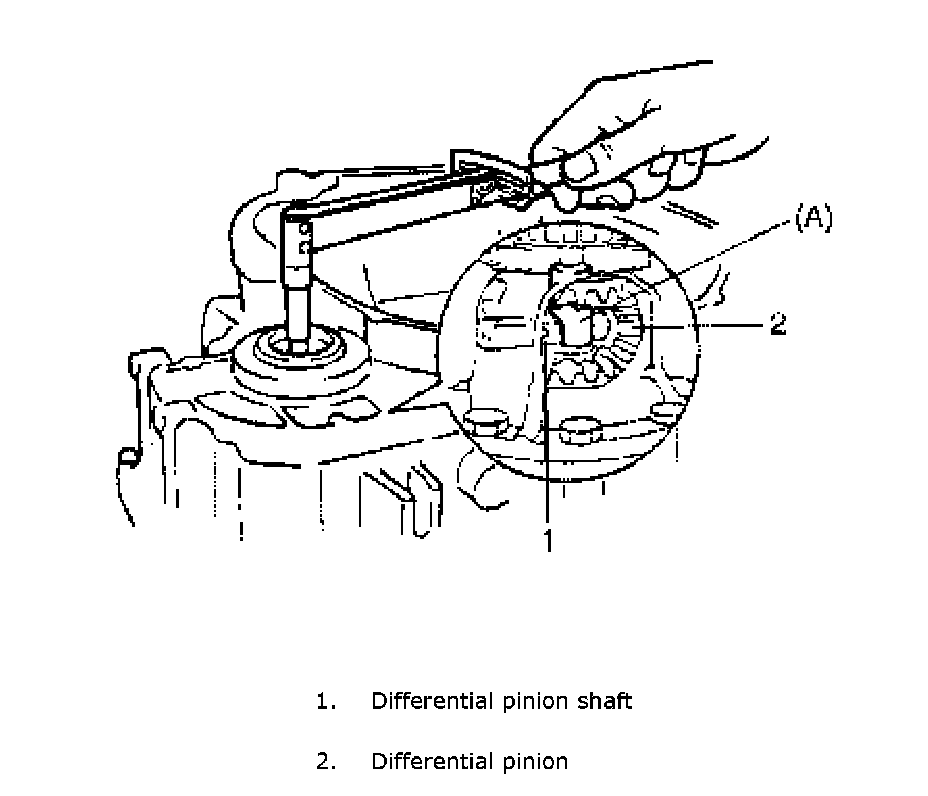 (A)

2

1

1. Differential pinion shaft

2. Differential pinion