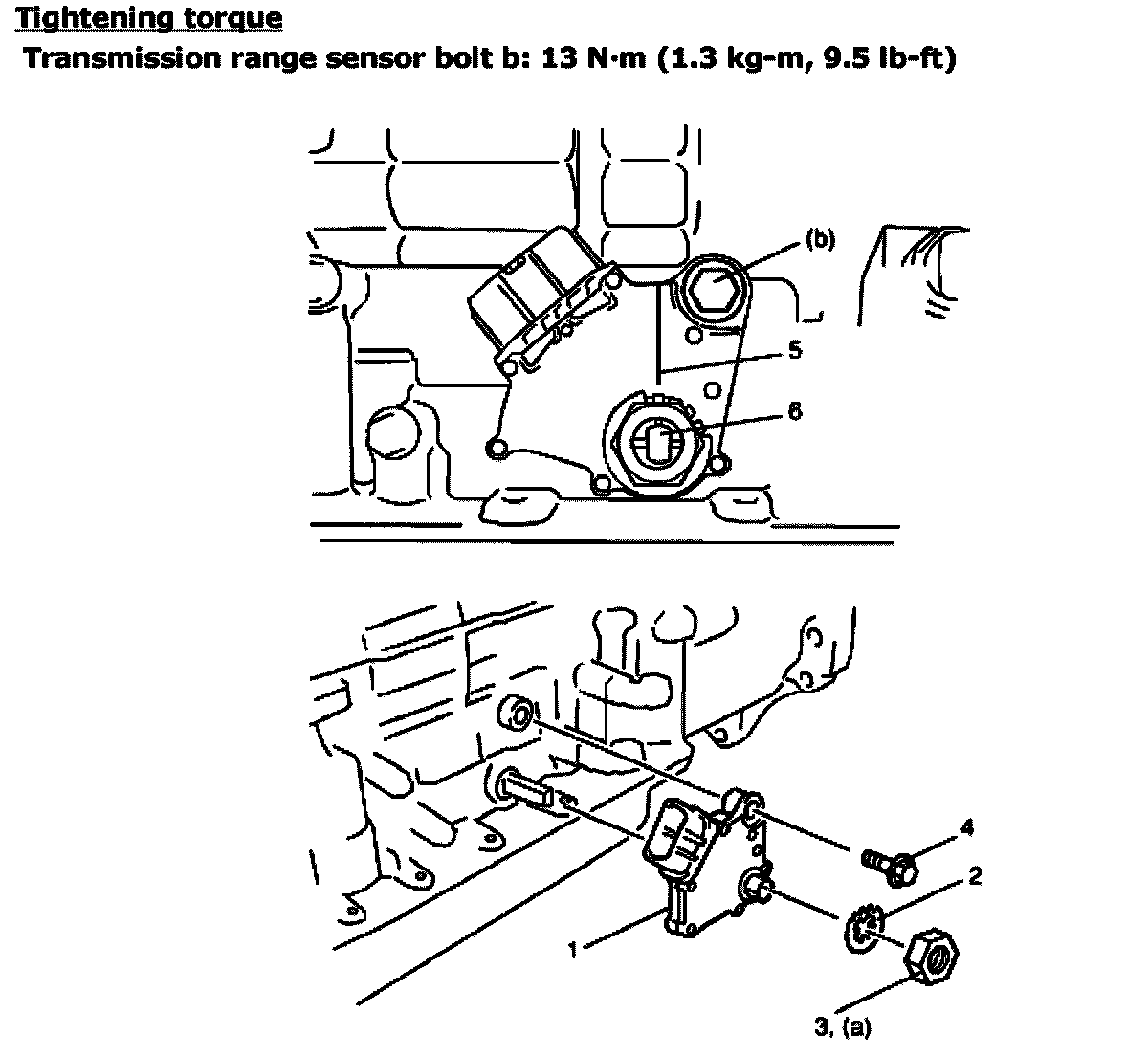 Tightening torque
Transmission range sensor bolt b: 13 N·m (1.3 kg-m, 9.5 lb-ft)

(b)
5
6

4
2
1
3, (a)