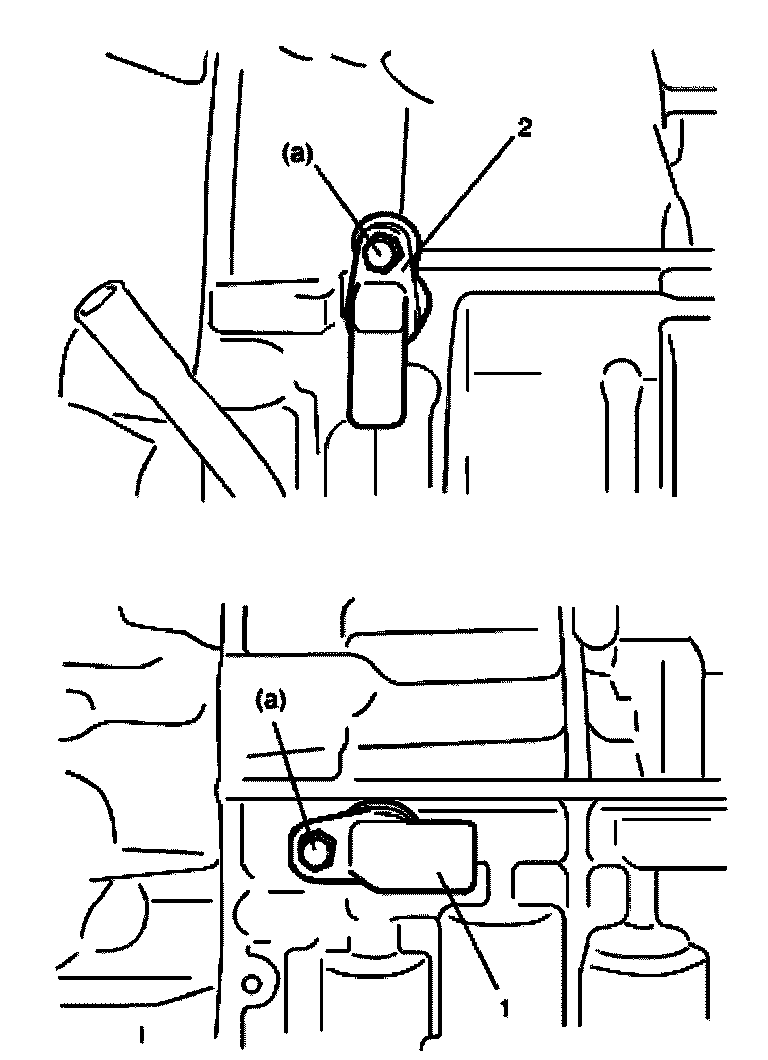 (a)
2
(a)
1