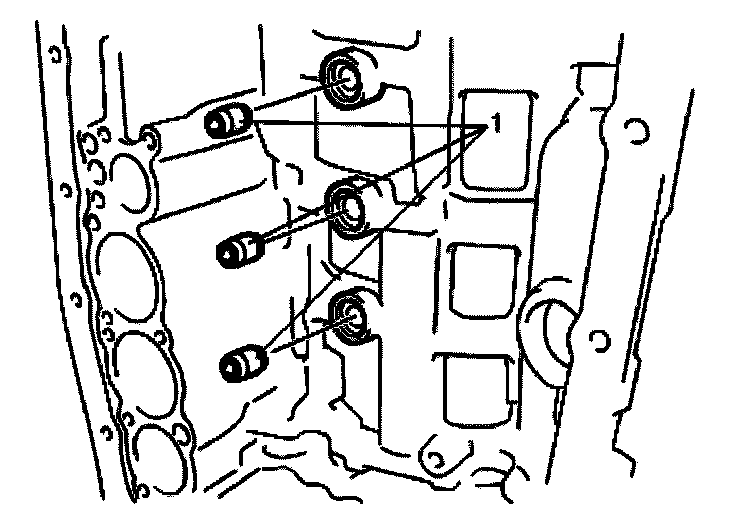 1