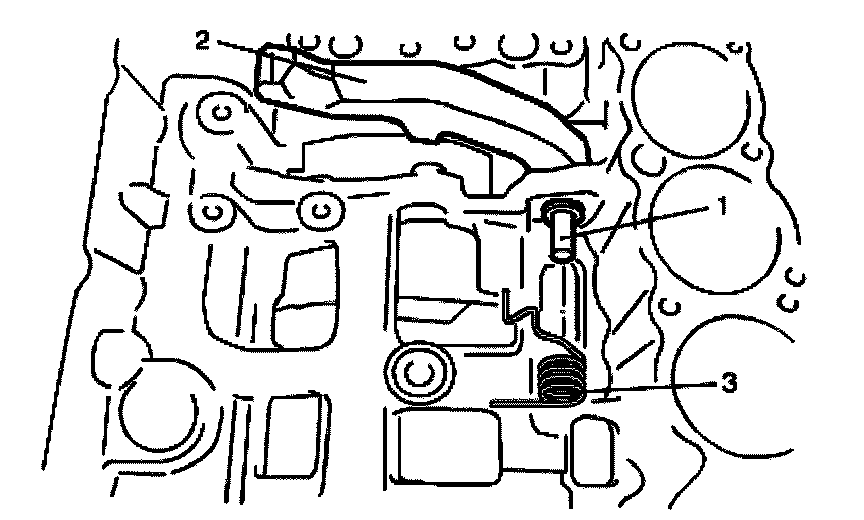 2
1
3