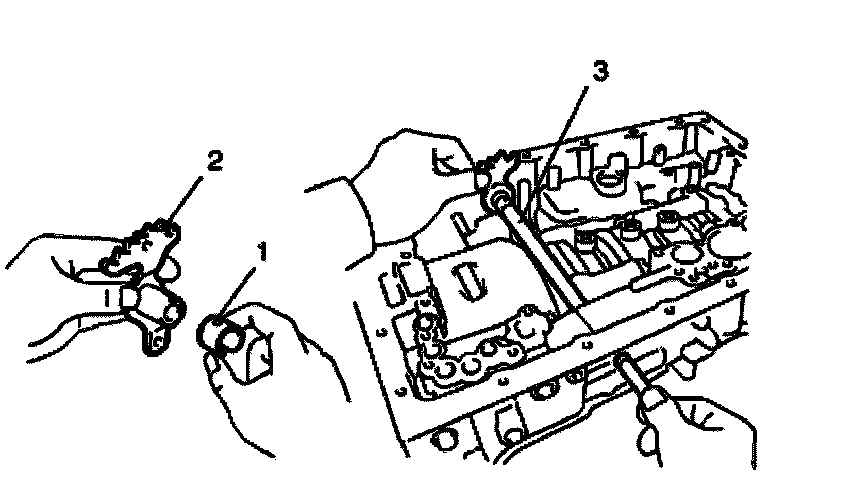 3
2
1