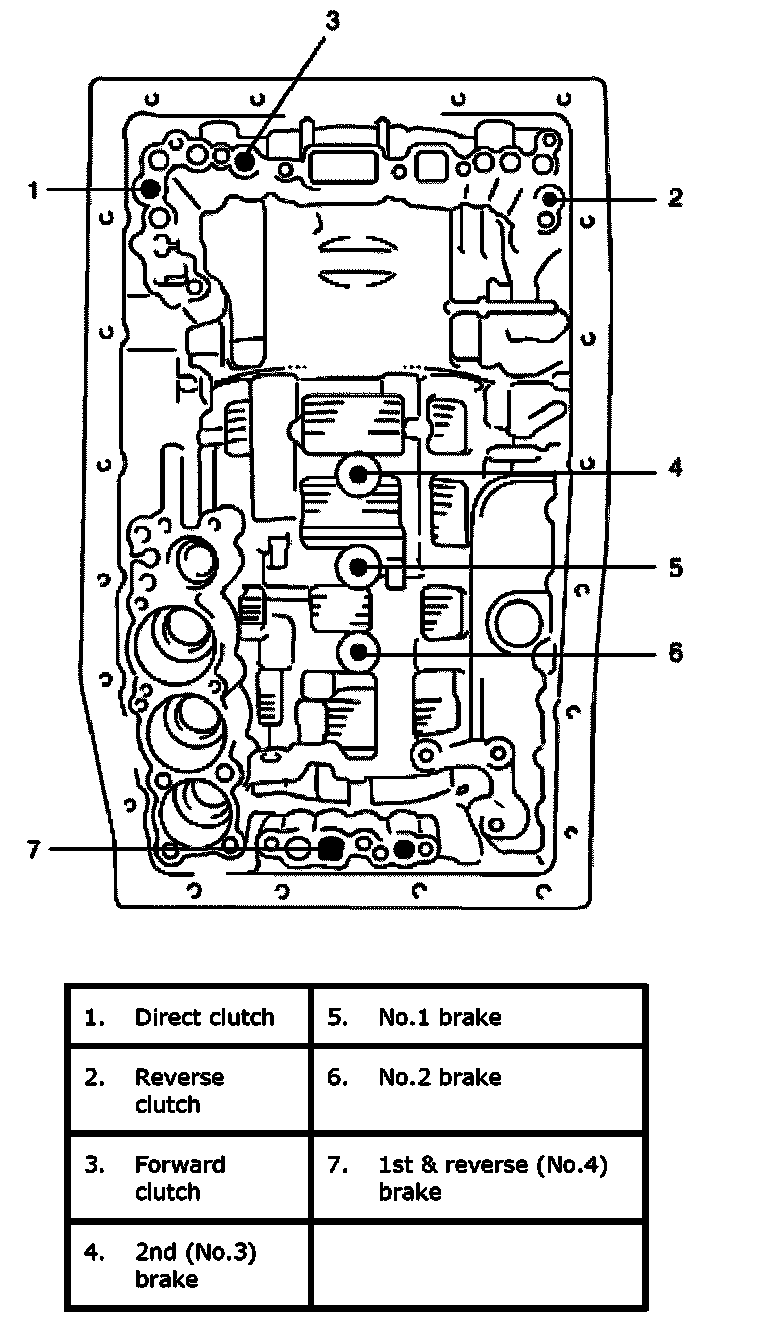 3
1
2
4
5
6
7

| 1. Direct clutch | 5. No.1 brake |
|---|---|
| 2. Reverse clutch | 6. No.2 brake |
| 3. Forward clutch | 7. 1st & reverse (No.4) brake |
| 4. 2nd (No.3) brake | |