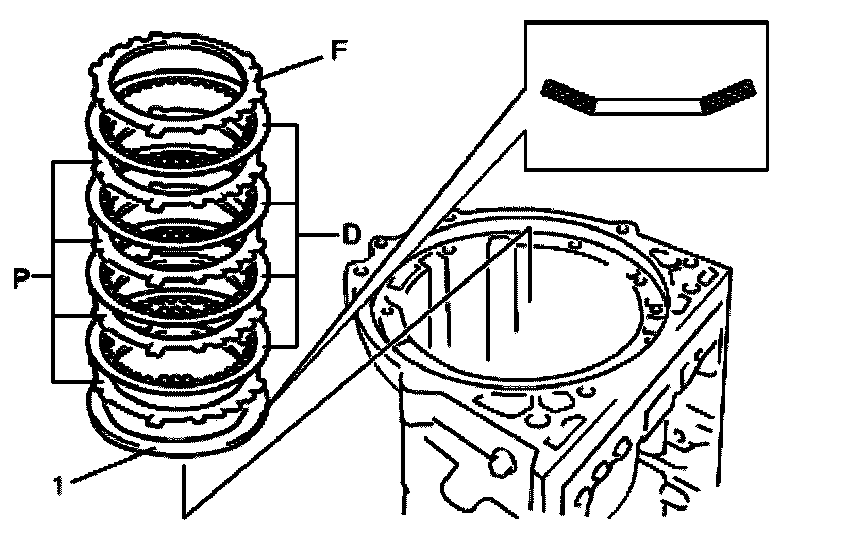 F
D
P
1