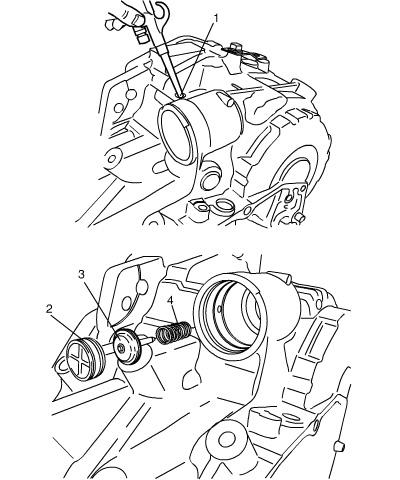 1

3
2
4