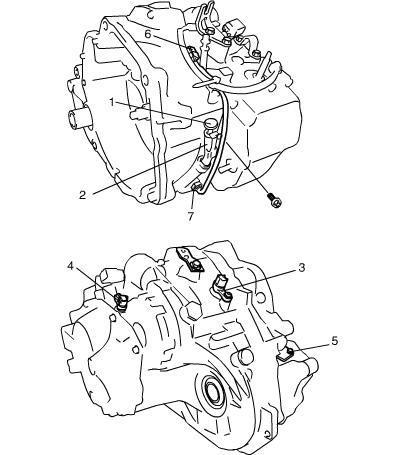 6
1
2
7
4
3
5