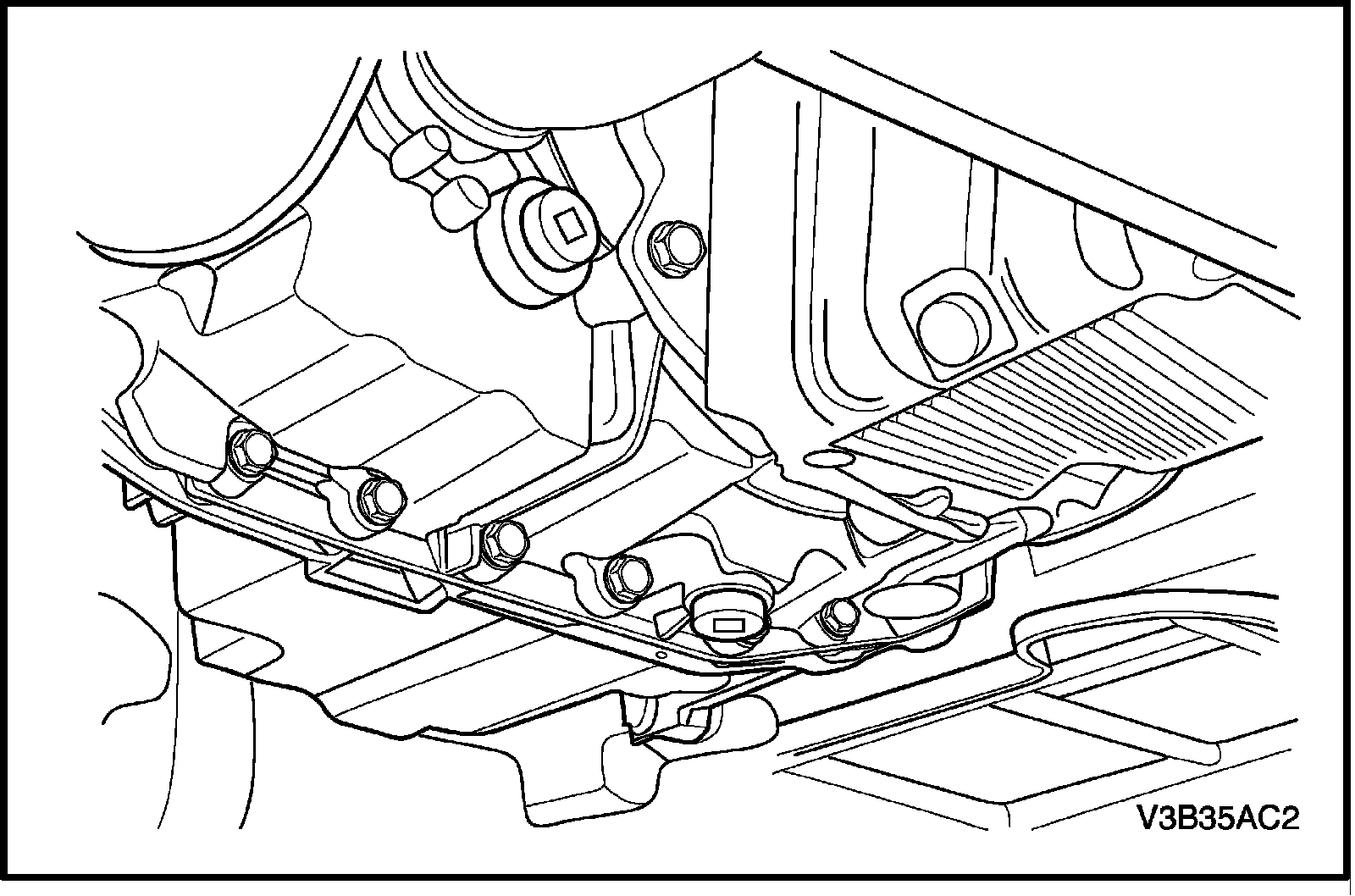 V3B35AC2