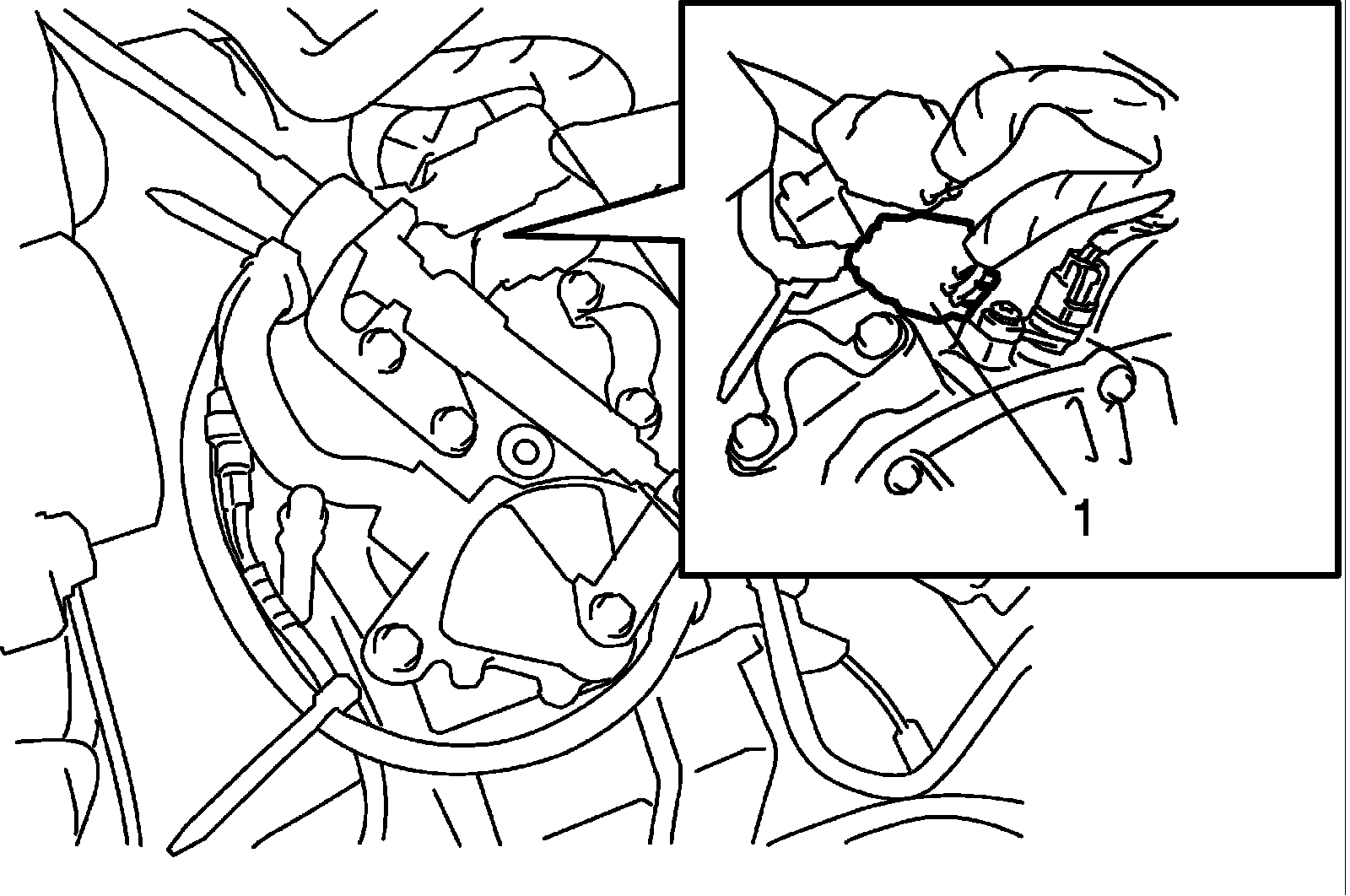 1