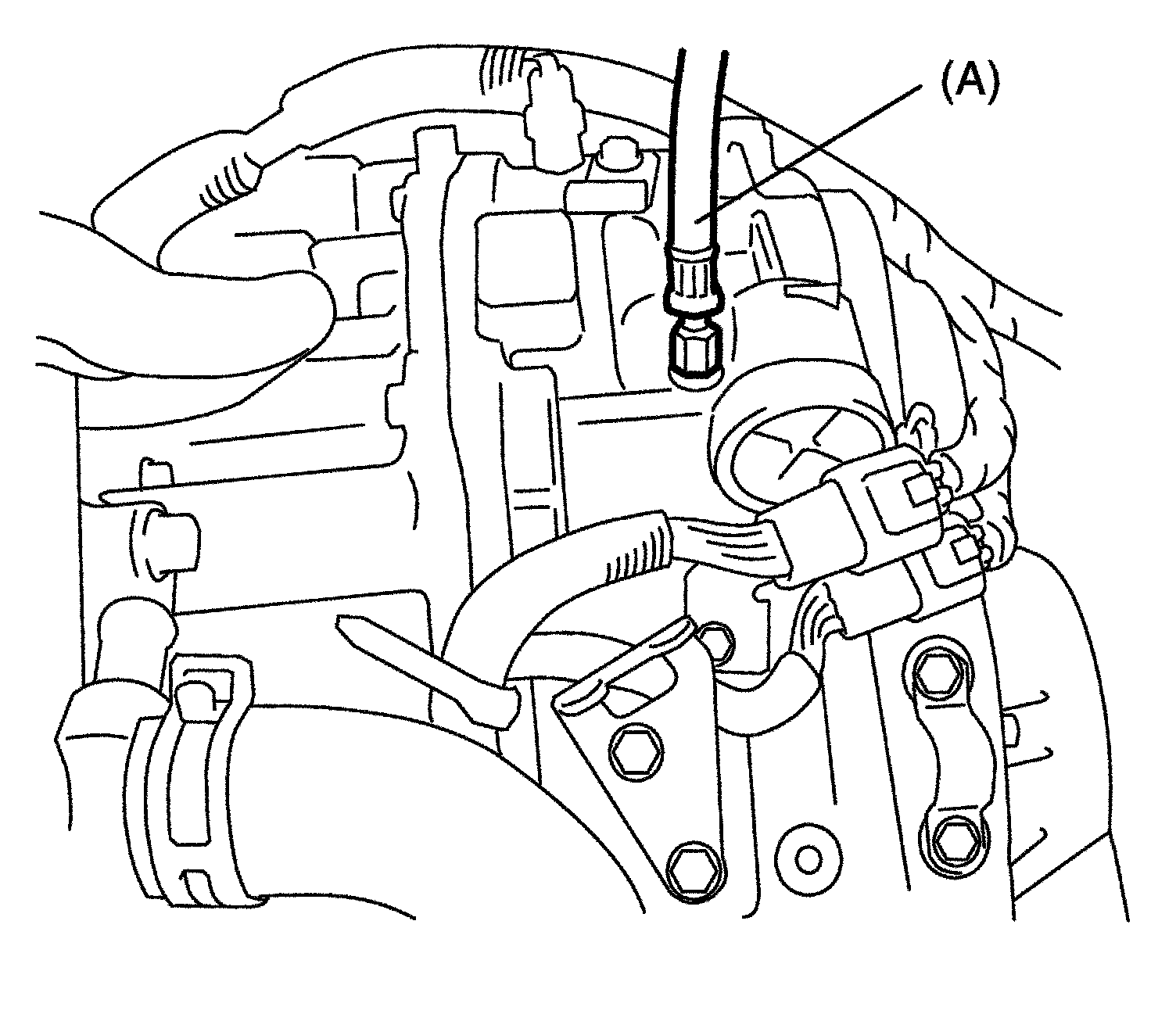 (A)