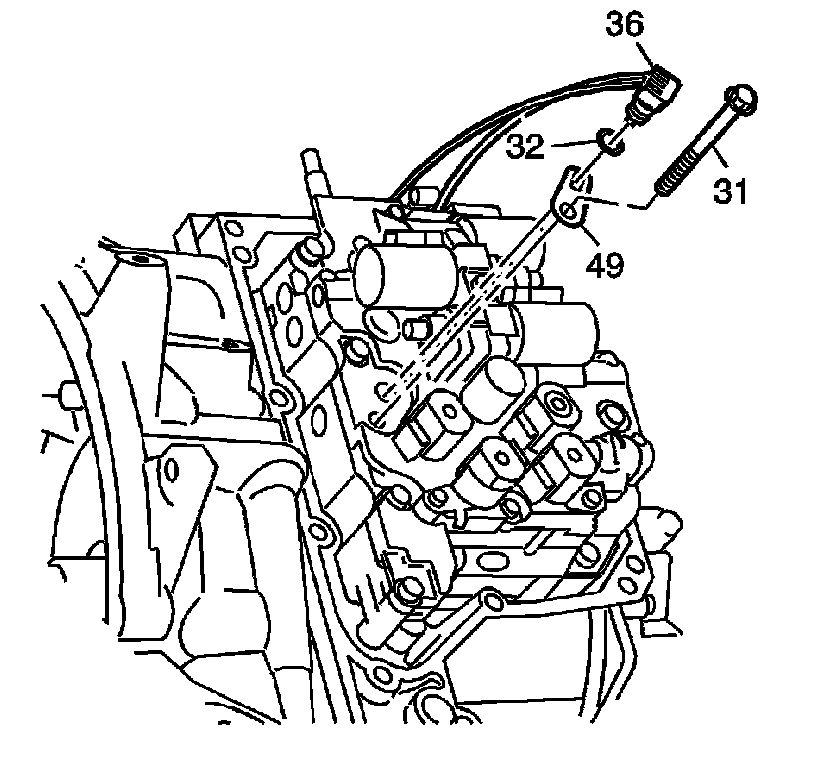 36
32
31
49