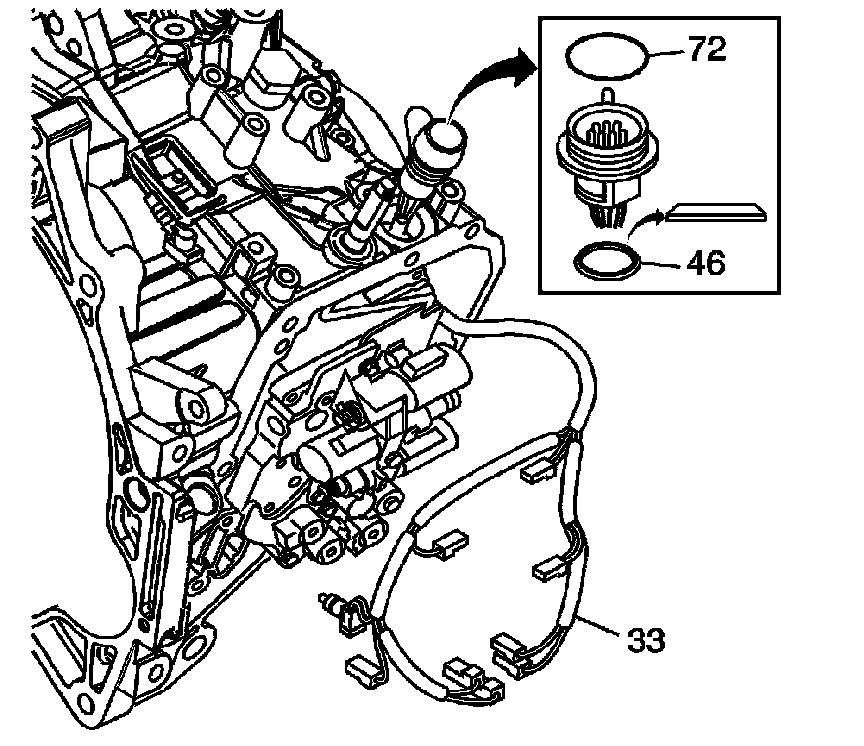 72

46

33