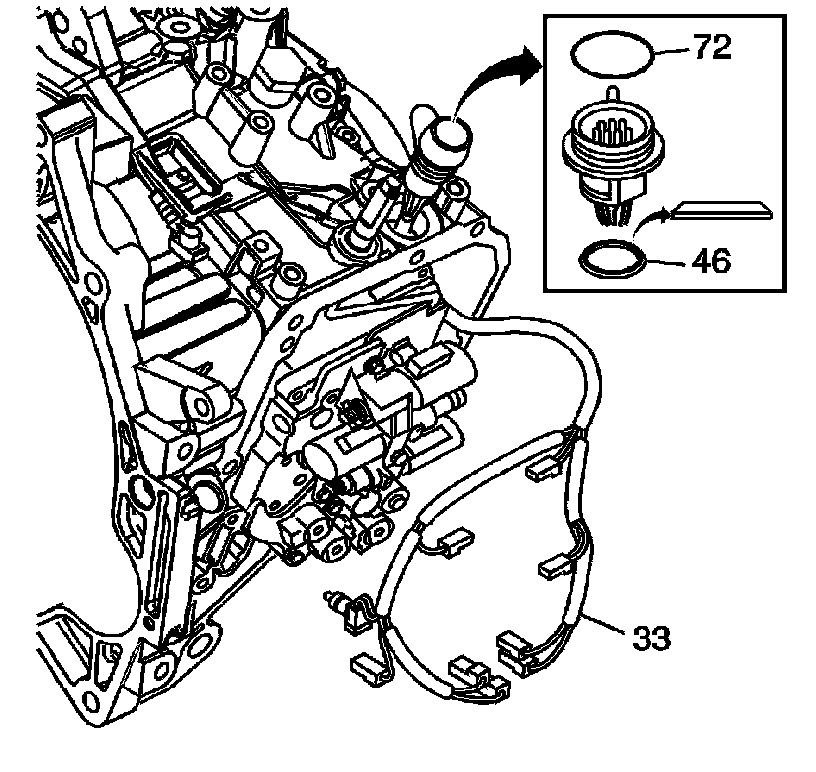 72
46
33