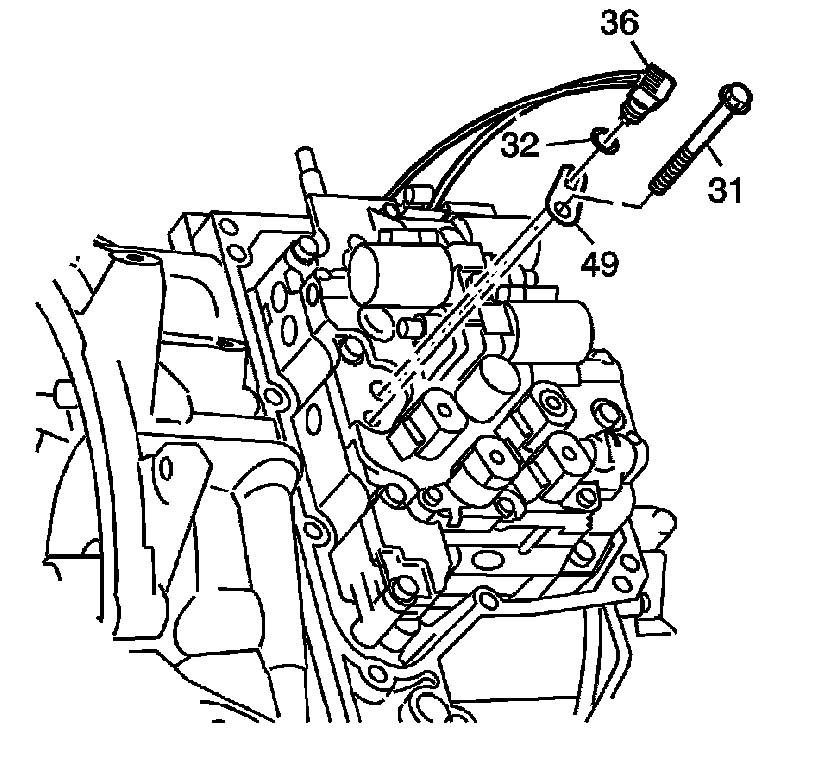 36
32
31
49