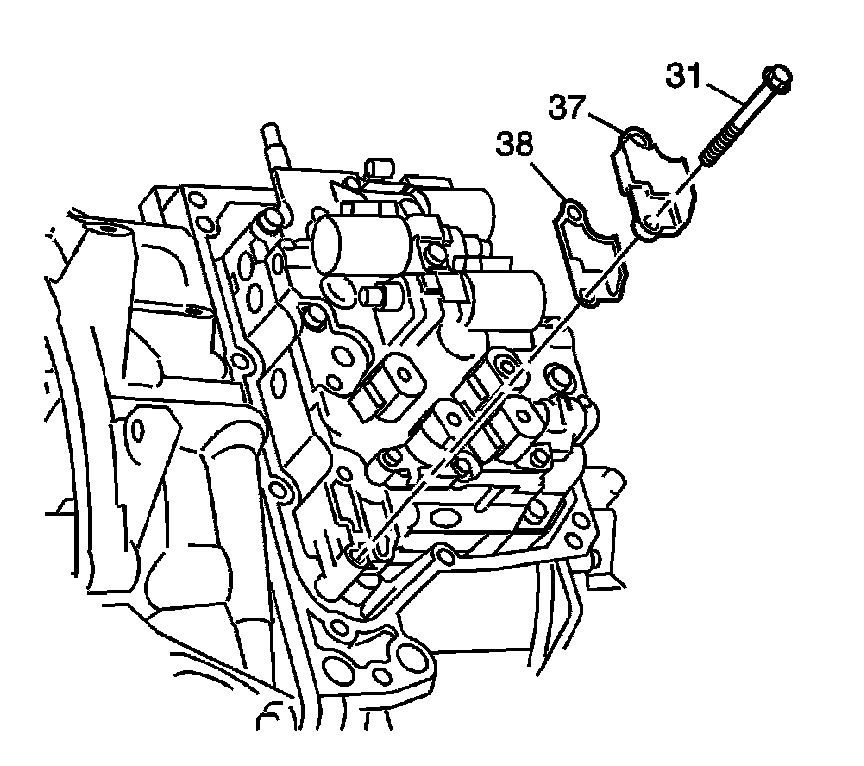 31
37
38