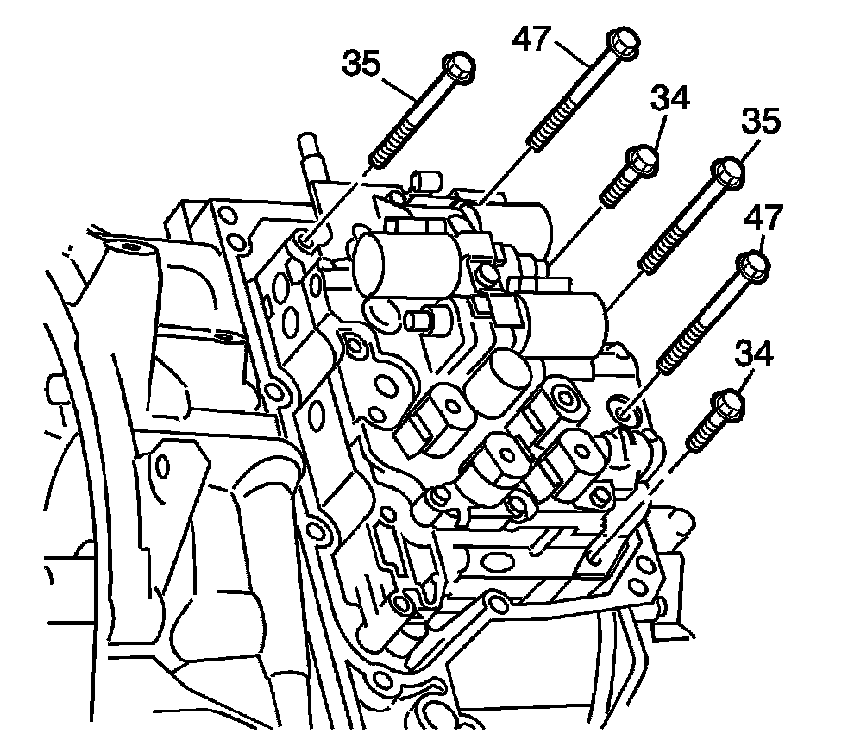 35
47
34
35
47
34