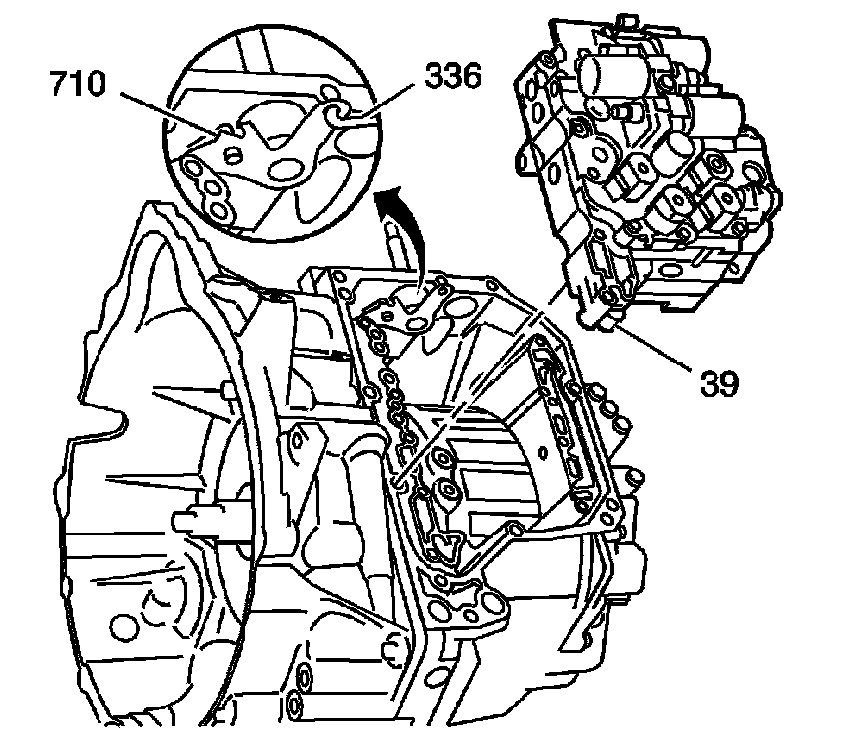 710
336
39