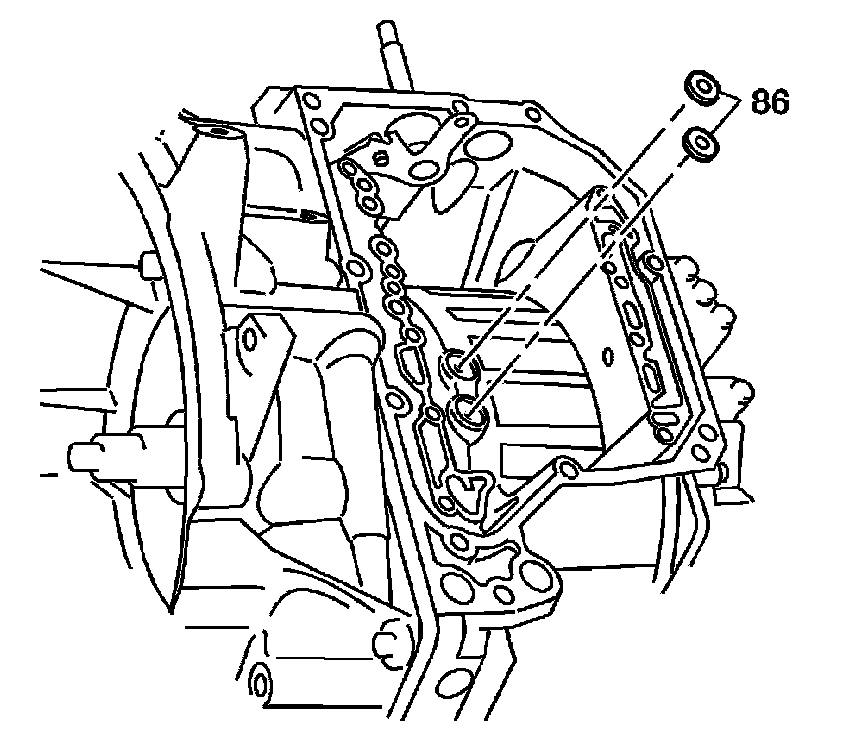 86