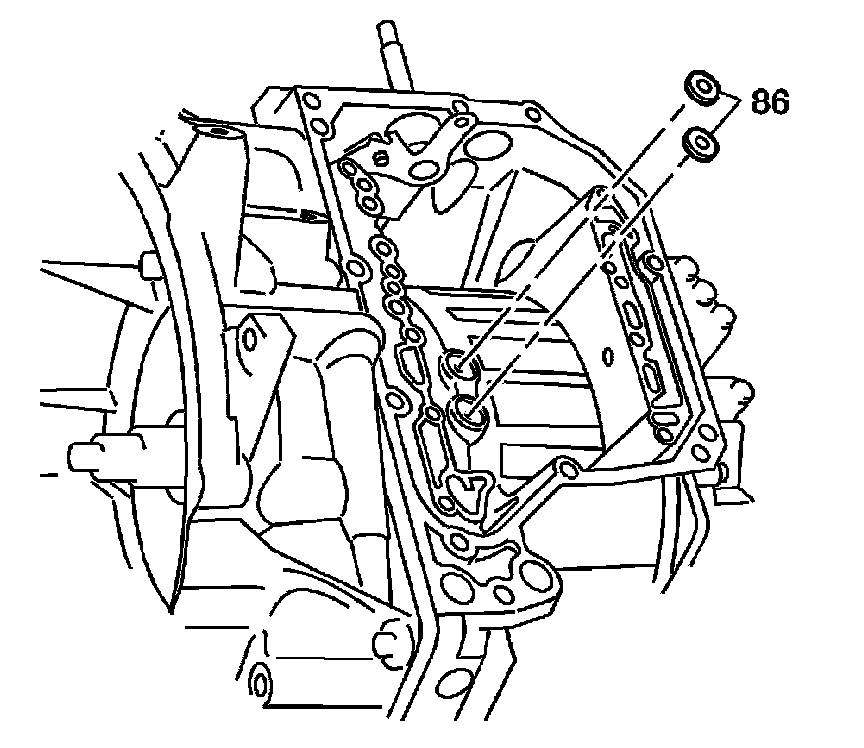 86