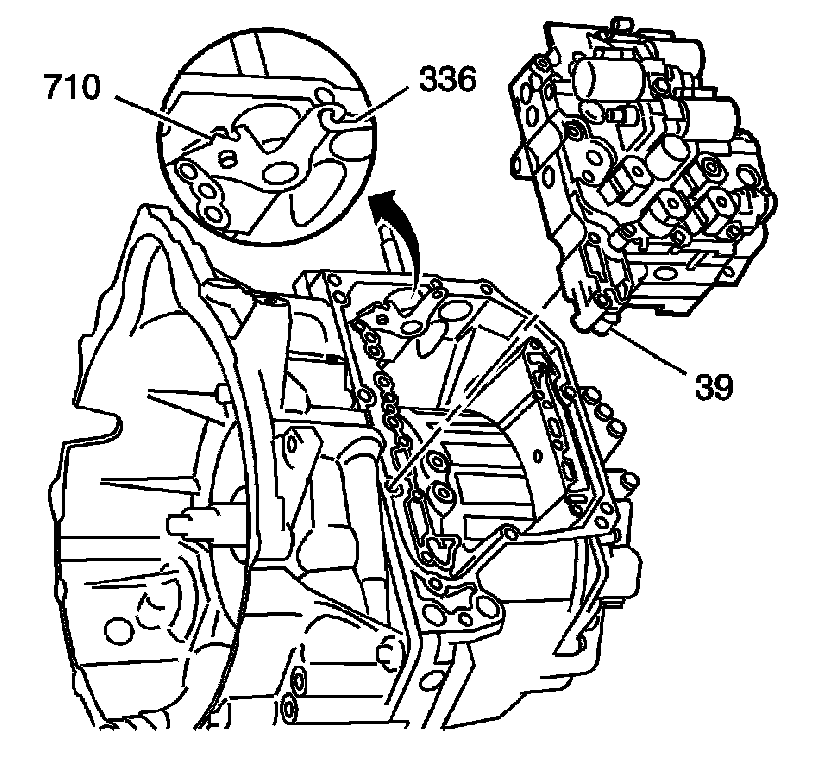 710
336
39