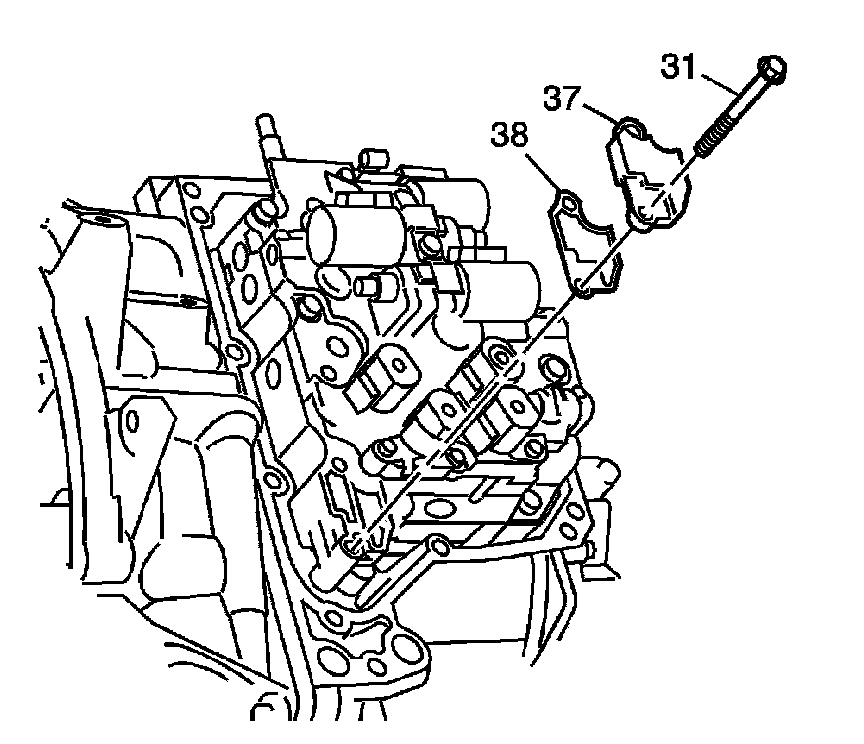 31
37
38