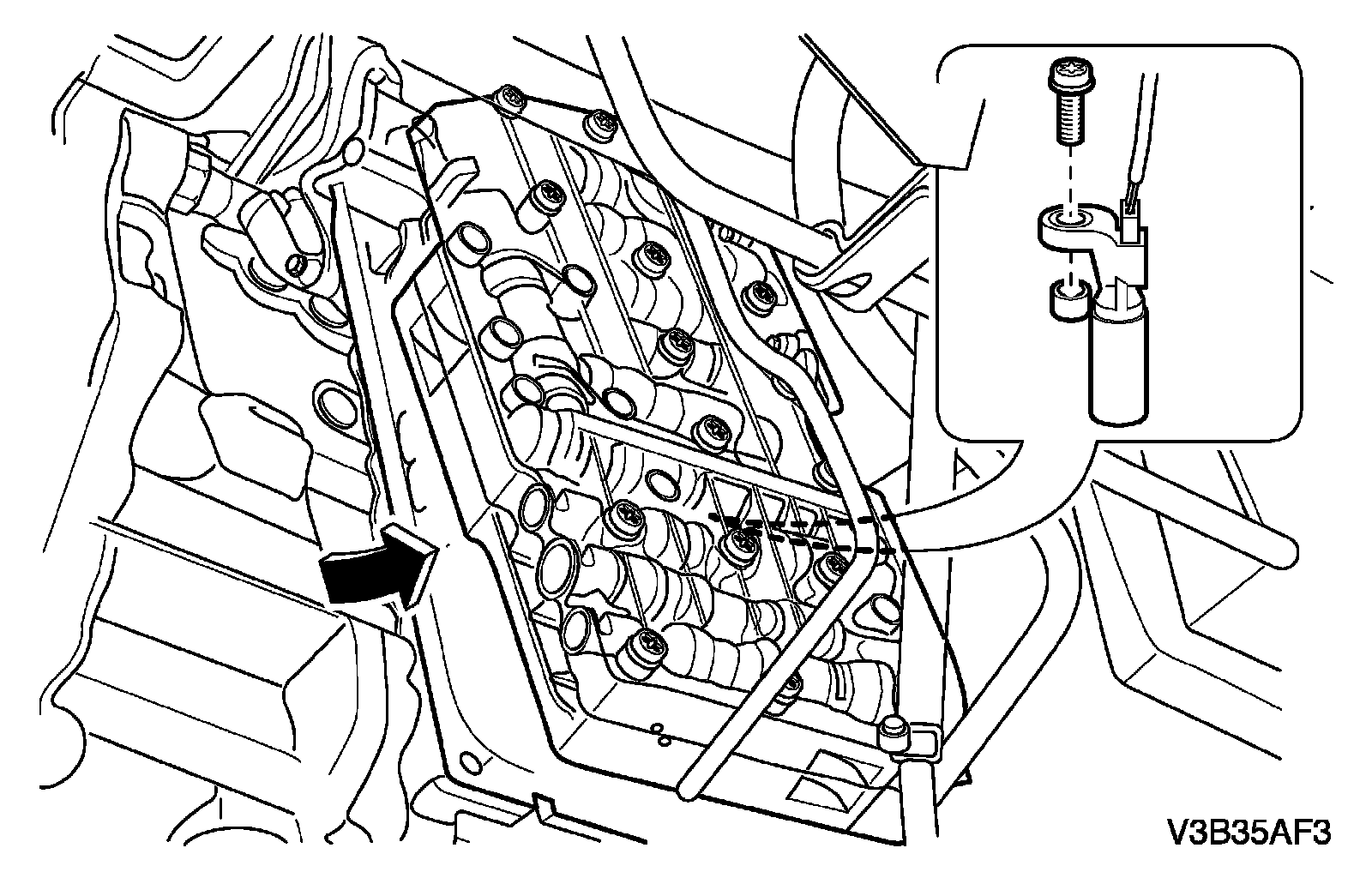 V3B35AF3