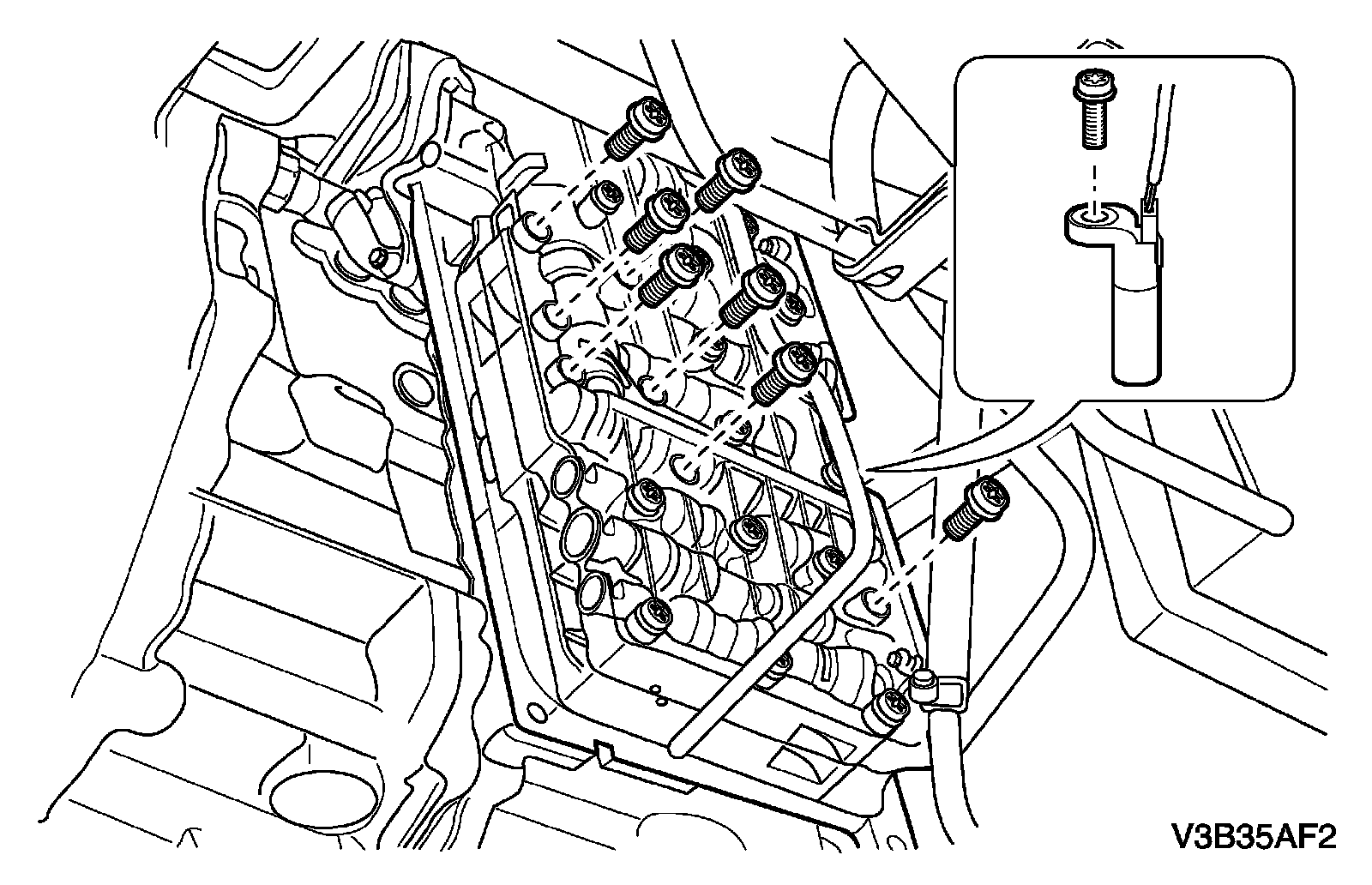 V3B35AF2