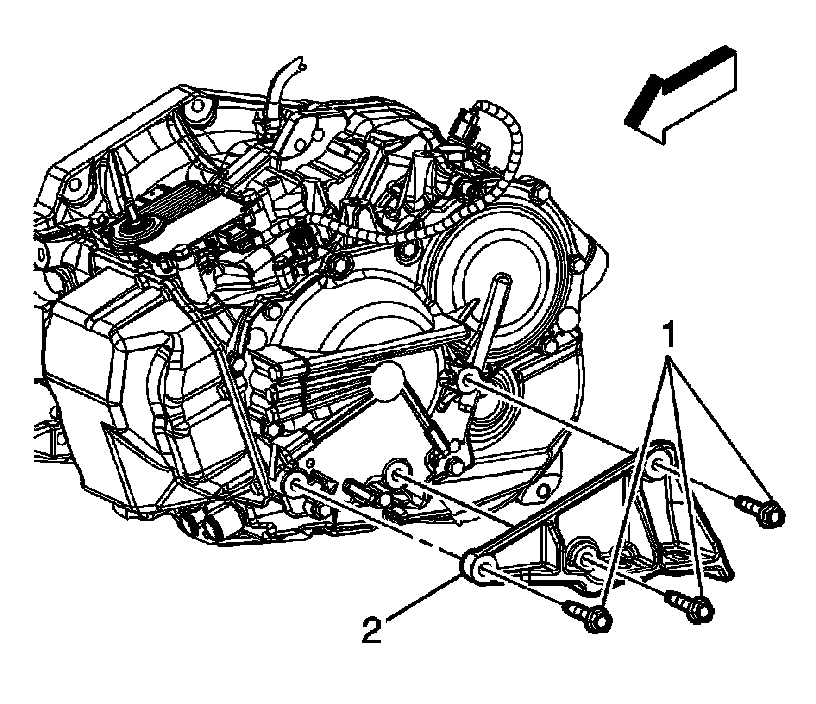 1
2