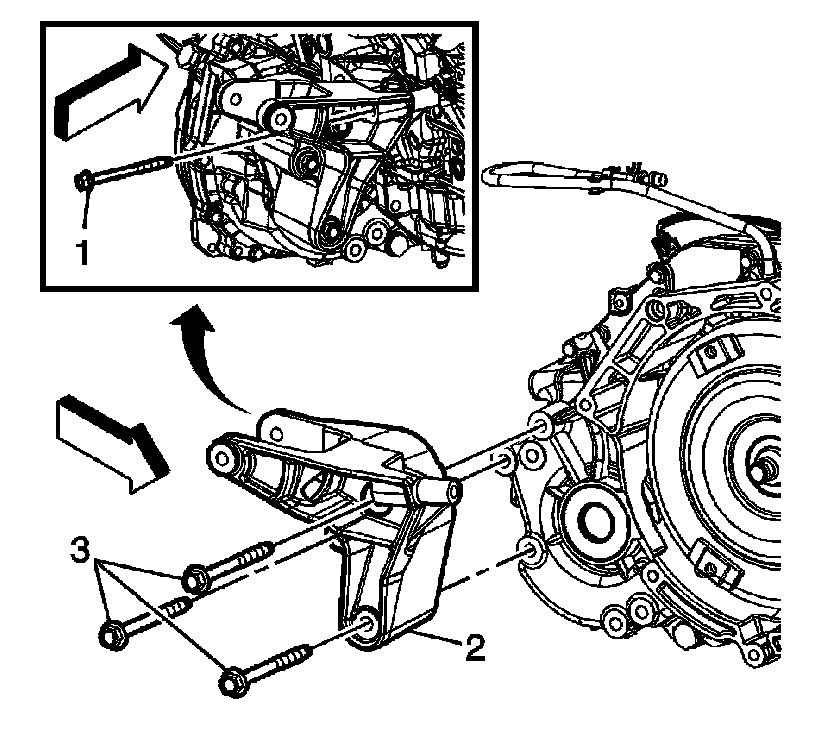 1

3

2