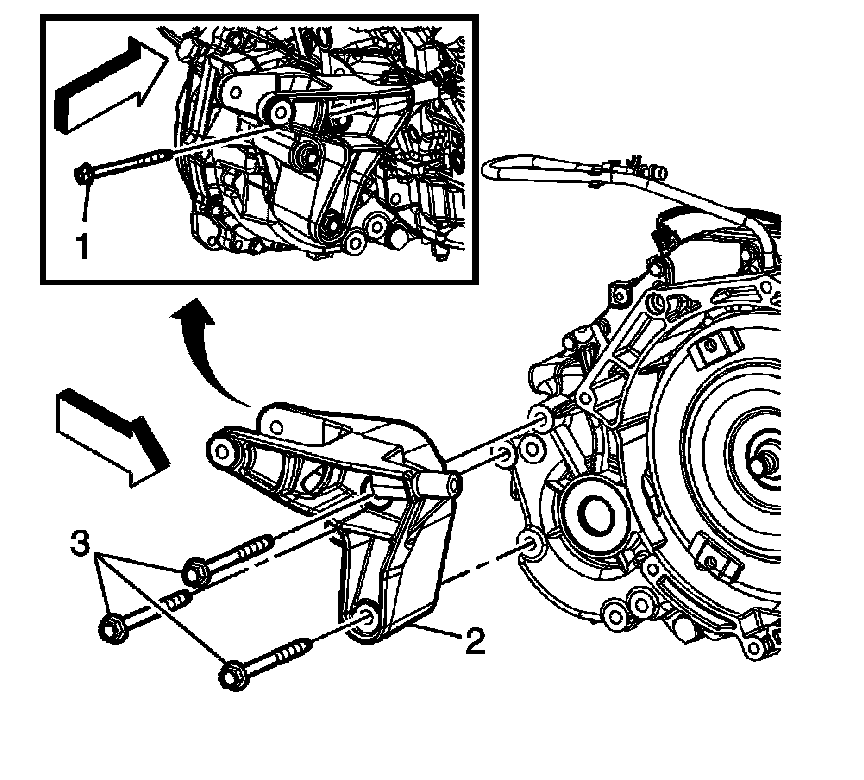 1

3

2