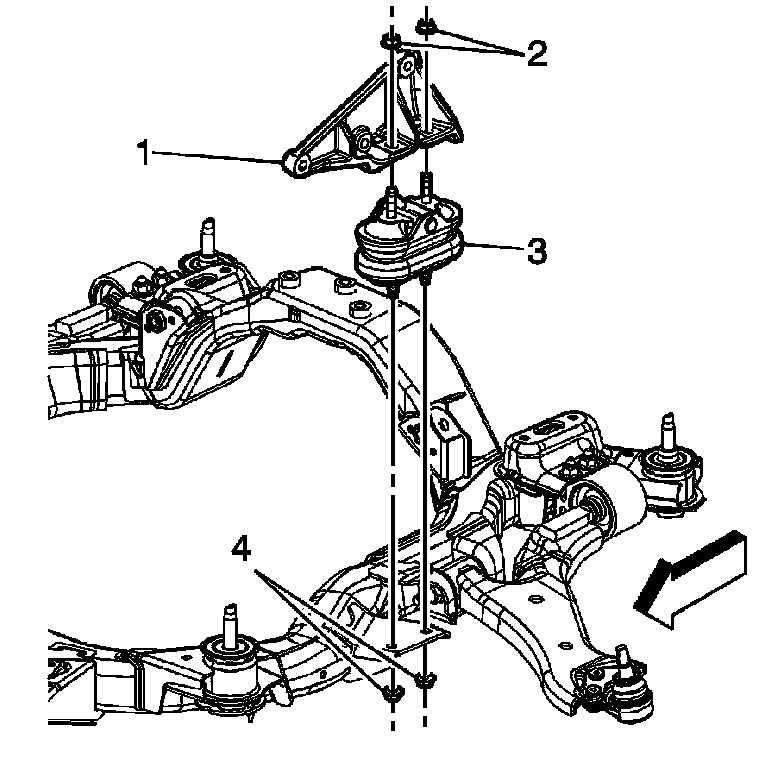 2
1
3
4