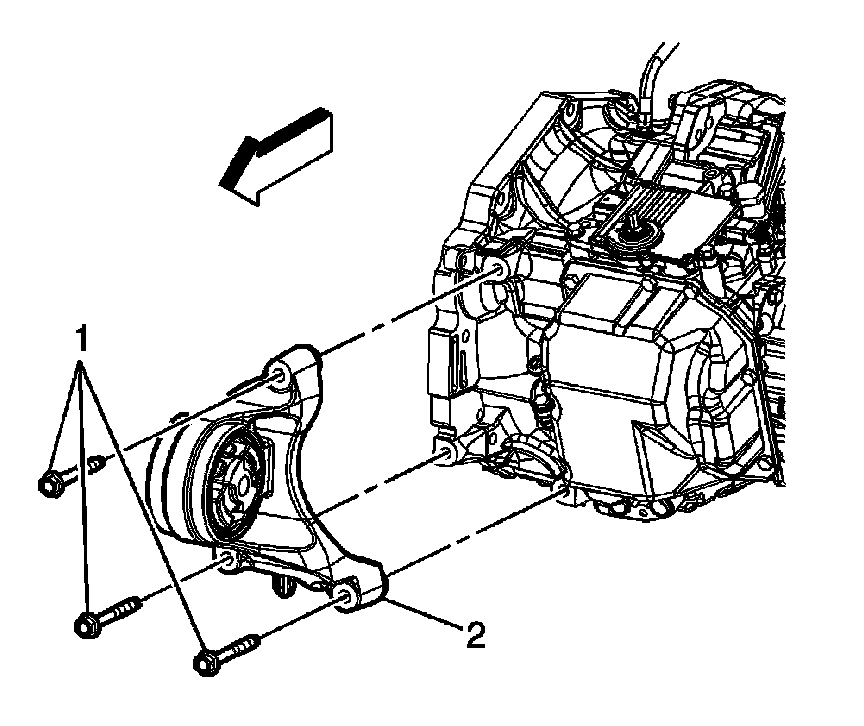 1

2