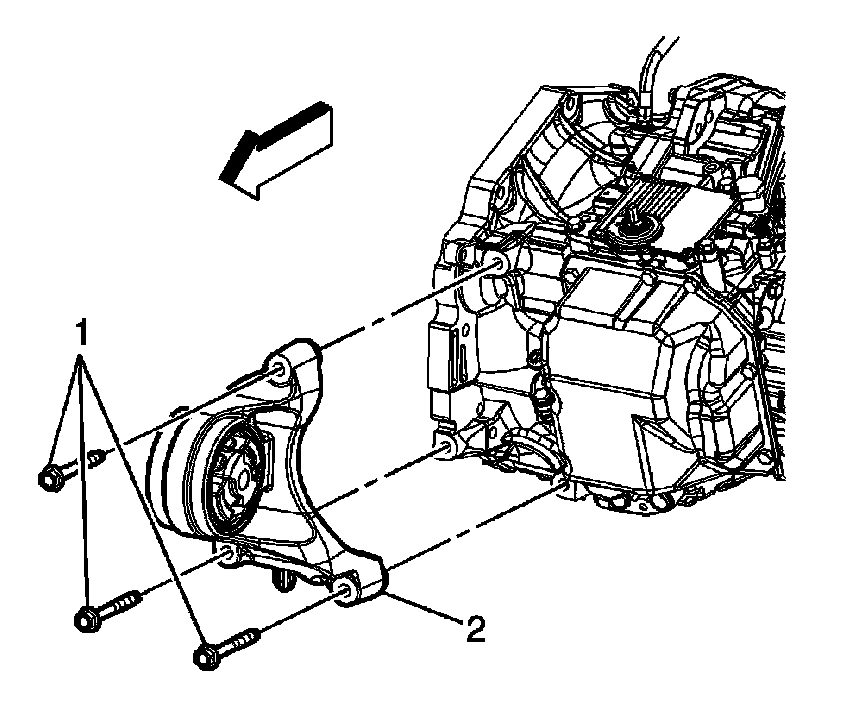 1

2