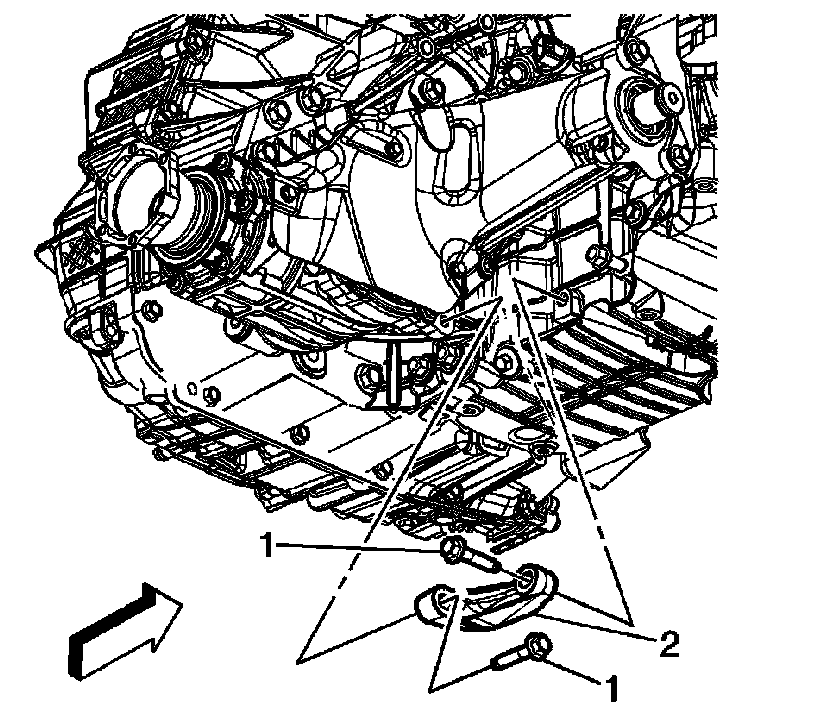 1
2
1